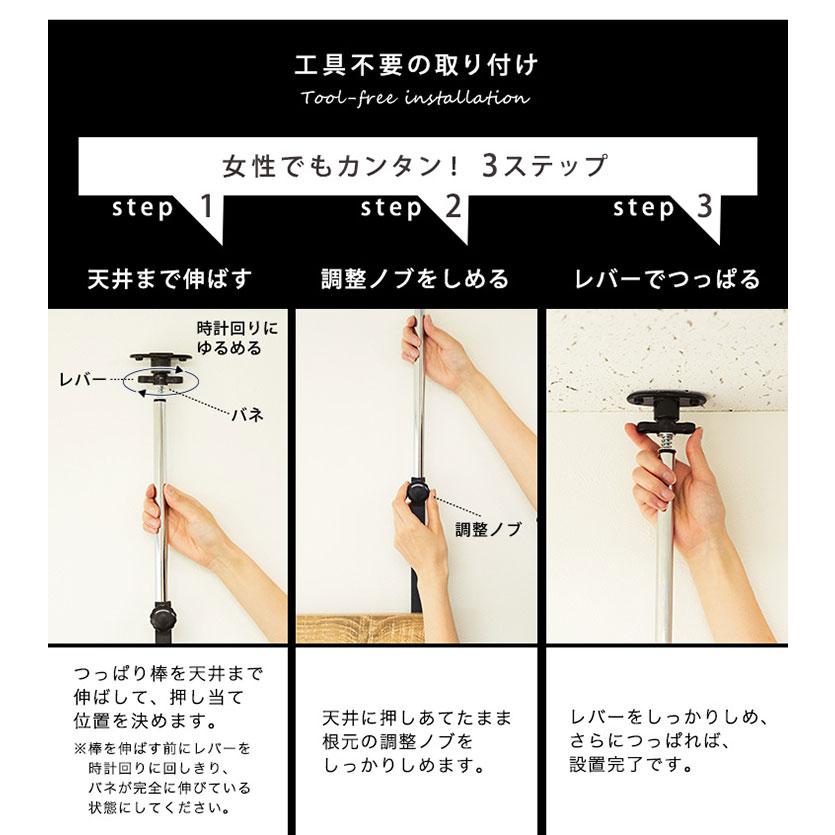 工具不要の取り付け
Tool-free installation

女性でもカンタン！ 3ステップ

step 1
天井まで伸ばす

時計回りにゆるめる
レバー
バネ

つっぱり棒を天井まで伸ばして、押し当て位置を決めます。
※棒を伸ばす前にレバーを時計回りに回しきり、バネが完全に伸びている状態にしてください。

step 2
調整ノブをしめる

調整ノブ

天井に押しあてたまま根元の調整ノブをしっかりしめます。

step 3
レバーでつっぱる

レバーをしっかりしめ、さらにつっぱれば、設置完了です。