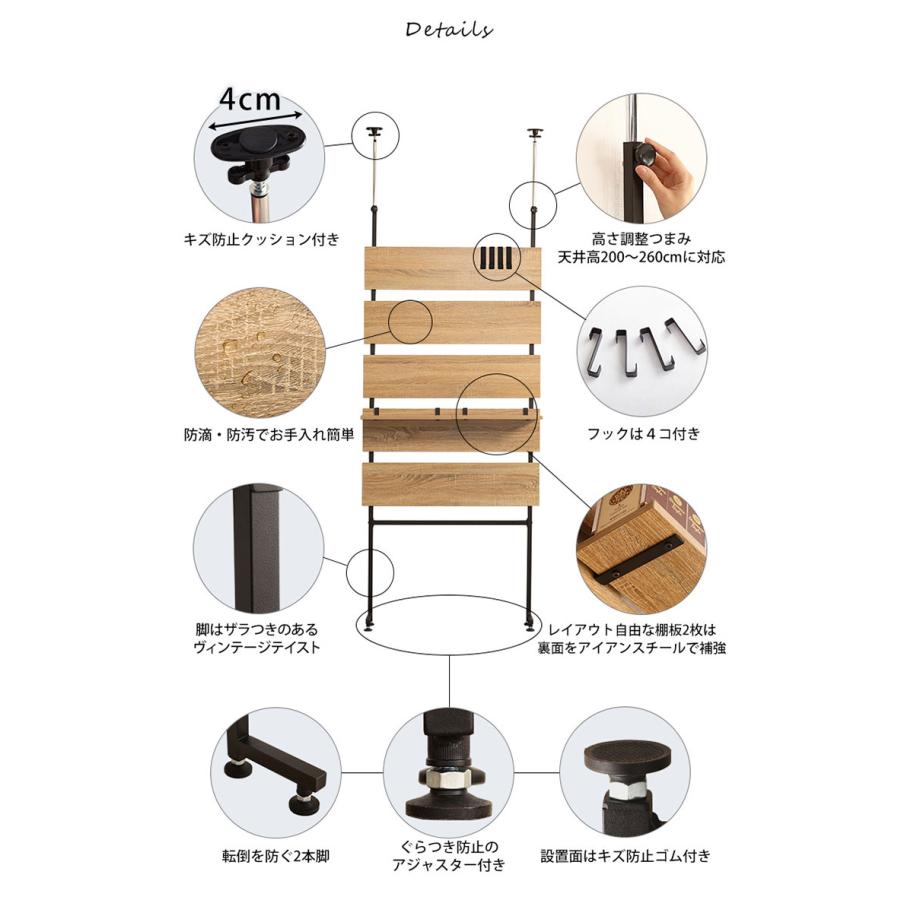 Details

4cm

キズ防止クッション付き

高さ調整つまみ
天井高200〜260cmに対応

防滴・防汚でお手入れ簡単

フックは４コ付き

脚はザラつきのある
ヴィンテージテイスト

レイアウト自由な棚板2枚は
裏面をアイアンスチールで補強

転倒を防ぐ2本脚

ぐらつき防止の
アジャスター付き

設置面はキズ防止ゴム付き