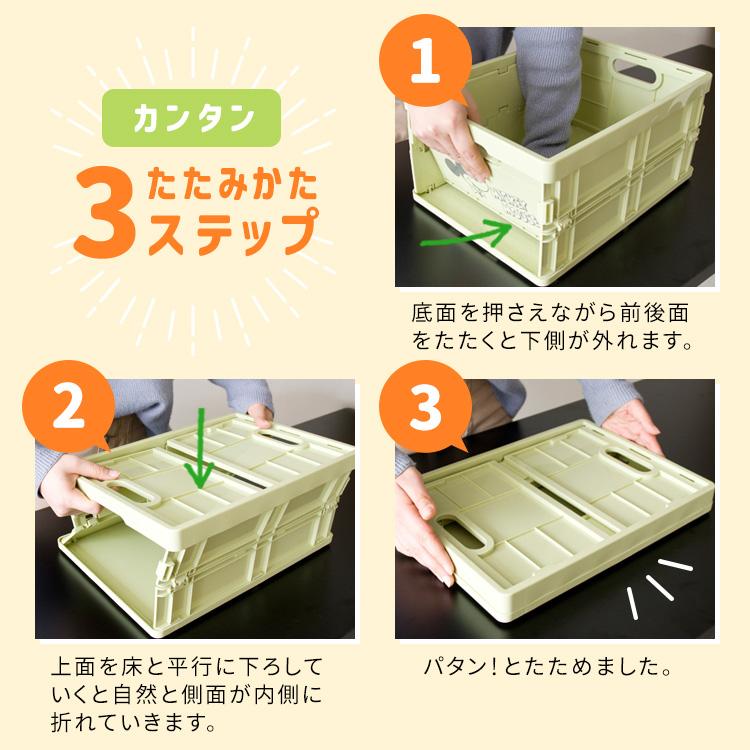 カンタン

3 たたみかた ステップ

1

底面を押さえながら前後面をたたくと下側が外れます。

2

上面を床と平行に下ろしていくと自然と側面が内側に折れていきます。

3

パタン!とたためました。