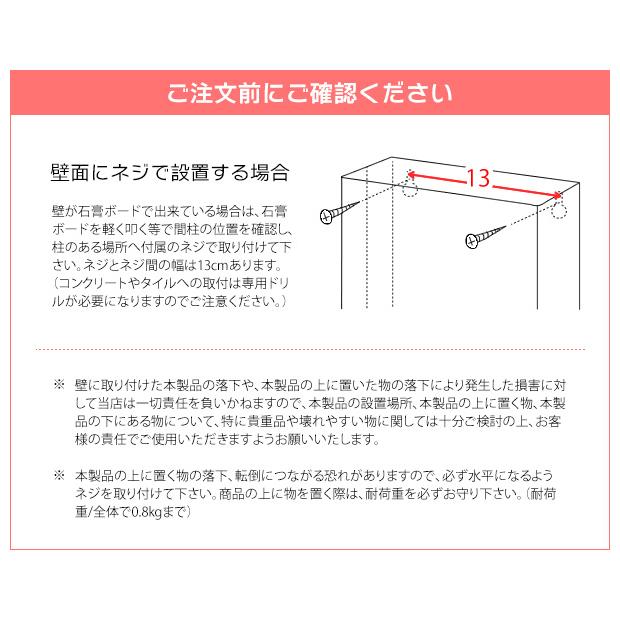 ご注文前にご確認ください

壁面にネジで設置する場合

壁が石膏ボードで出来ている場合は、石膏ボードを軽く叩く等で間柱の位置を確認し、柱のある場所へ付属のネジで取り付けて下さい。ネジとネジ間の幅は13cmあります。（コンクリートやタイルへの取付は専用ドリルが必要になりますのでご注意ください。）

13

※ 壁に取り付けた本製品の落下や、本製品の上に置いた物の落下により発生した損害に対して当店は一切責任を負いかねますので、本製品の設置場所、本製品の上に置く物、本製品の下にある物について、特に貴重品や壊れやすい物に関しては十分ご検討の上、お客様の責任でご使用いただきますようお願いいたします。

※ 本製品の上に置く物の落下、転倒につながる恐れがありますので、必ず水平になるようネジを取り付けて下さい。商品の上に物を置く際は、耐荷重を必ずお守り下さい。（耐荷重/全体で0.8kgまで）