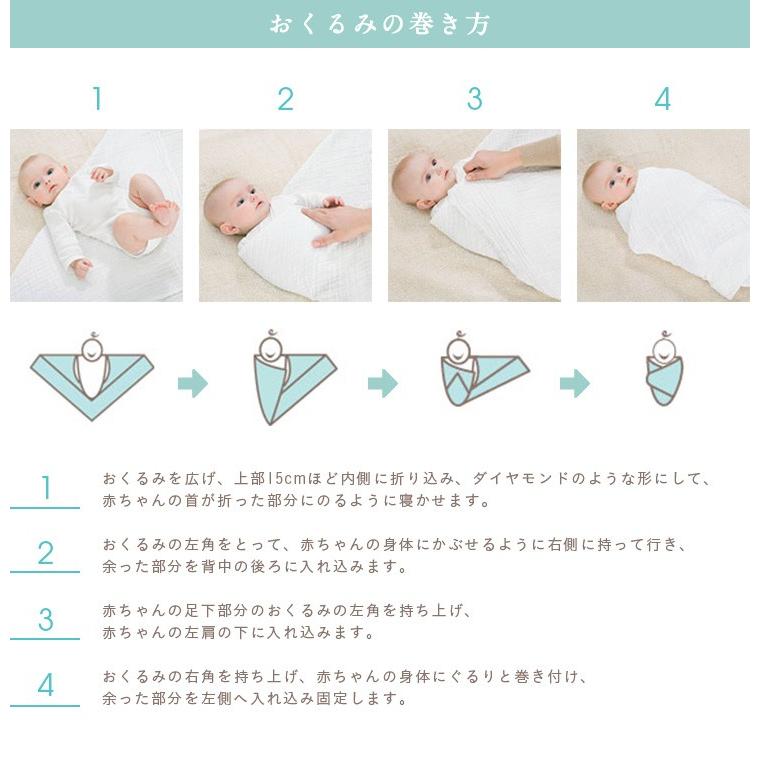 おくるみの巻き方

1

2

3

4

1
おくるみを広げ、上部15cmほど内側に折り込み、ダイヤモンドのような形にして、赤ちゃんの首が折った部分にのるように寝かせます。

2
おくるみの左角をとって、赤ちゃんの身体にかぶせるように右側に持って行き、余った部分を背中の後ろに入れ込みます。

3
赤ちゃんの足下部分のおくるみの左角を持ち上げ、赤ちゃんの左肩の下に入れ込みます。

4
おくるみの右角を持ち上げ、赤ちゃんの身体にぐるりと巻き付け、余った部分を左側へ入れ込み固定します。