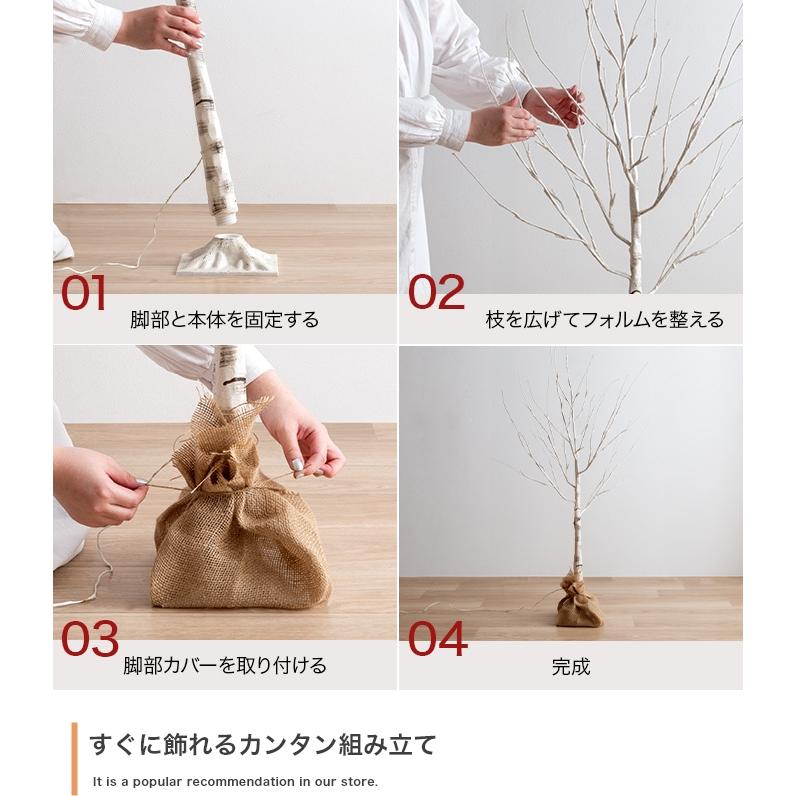 01
脚部と本体を固定する

02
枝を広げてフォルムを整える

03
脚部カバーを取り付ける

04
完成

すぐに飾れるカンタン組み立て

It is a popular recommendation in our store.