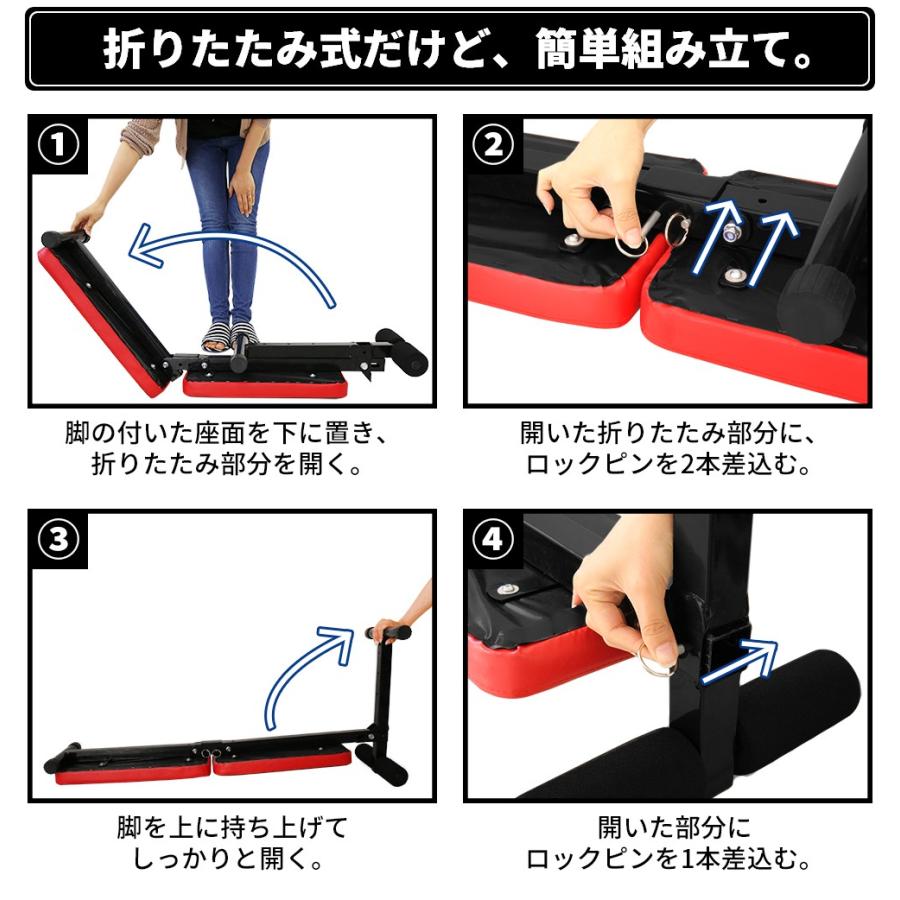 折りたたみ式だけど、簡単組み立て。

①

脚の付いた座面を下に置き、折りたたみ部分を開く。

②

開いた折りたたみ部分に、ロックピンを2本差込む。

③

脚を上に持ち上げてしっかりと開く。

④

開いた部分にロックピンを1本差込む。