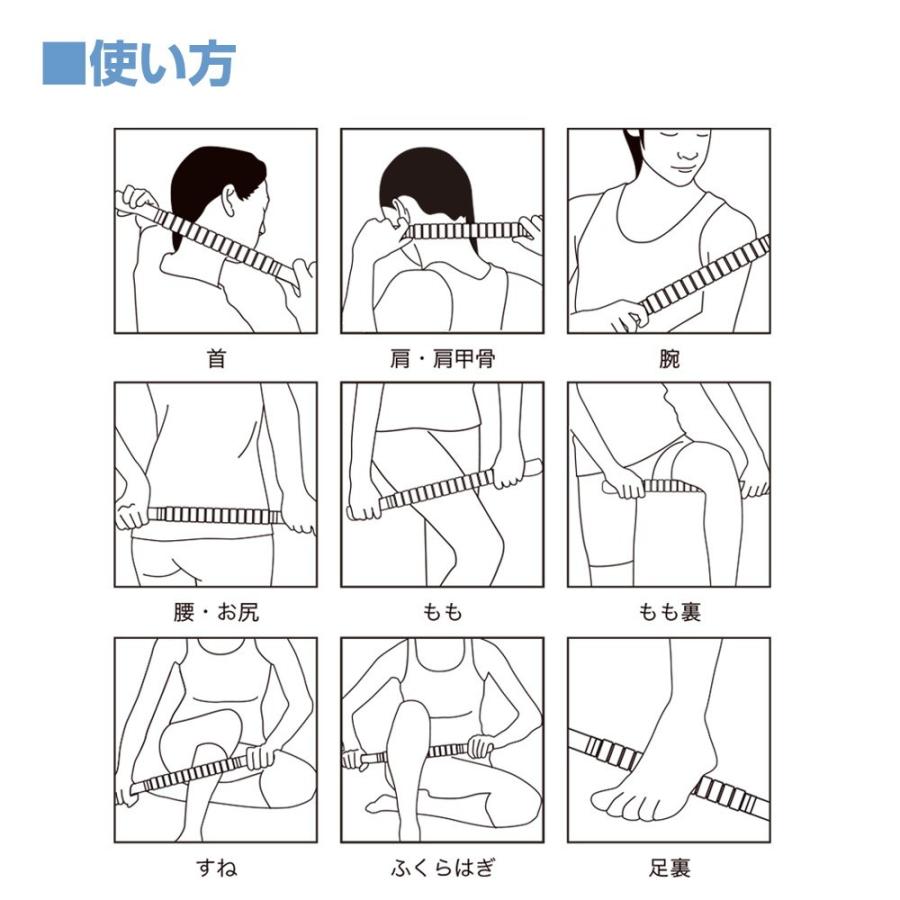 ■使い方

首

肩・肩甲骨

腕

腰・お尻

もも

もも裏

すね

ふくらはぎ

足裏