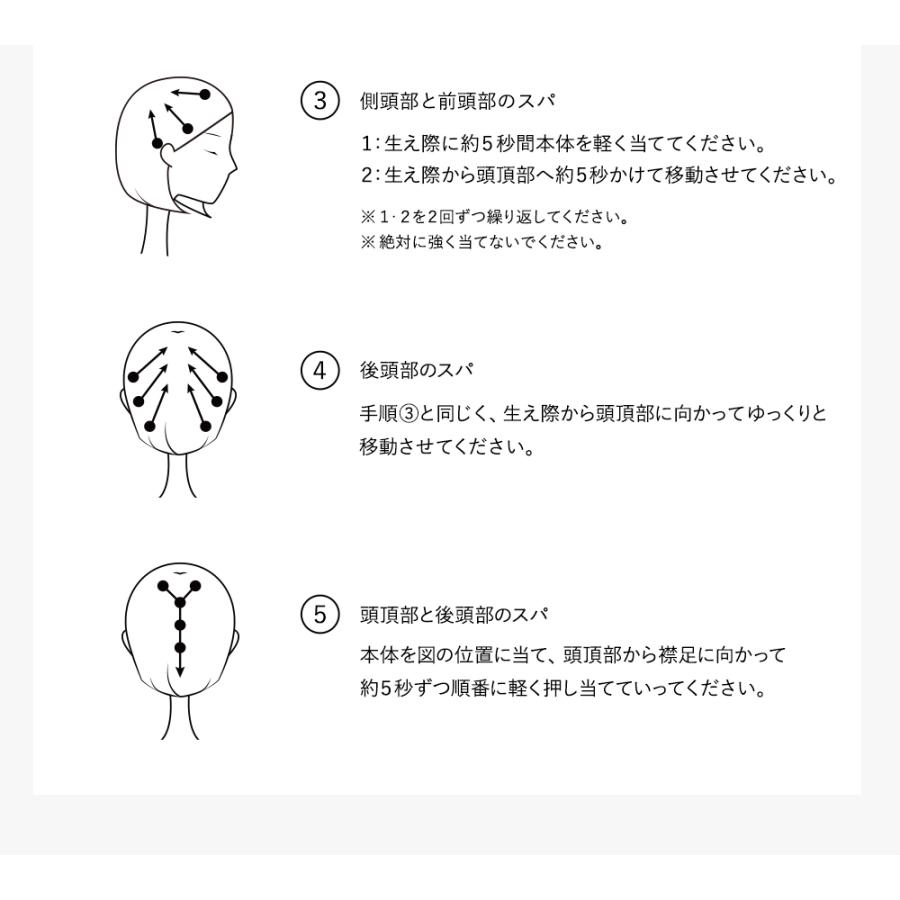 ③ 側頭部と前頭部のスパ

1：生え際に約5秒間本体を軽く当ててください。
2：生え際から頭頂部へ約5秒かけて移動させてください。

※1･2を2回ずつ繰り返してください。
※絶対に強く当てないでください。

④ 後頭部のスパ

手順③と同じく、生え際から頭頂部に向かってゆっくりと移動させてください。

⑤ 頭頂部と後頭部のスパ

本体を図の位置に当て、頭頂部から襟足に向かって約5秒ずつ順番に軽く押し当てていってください。