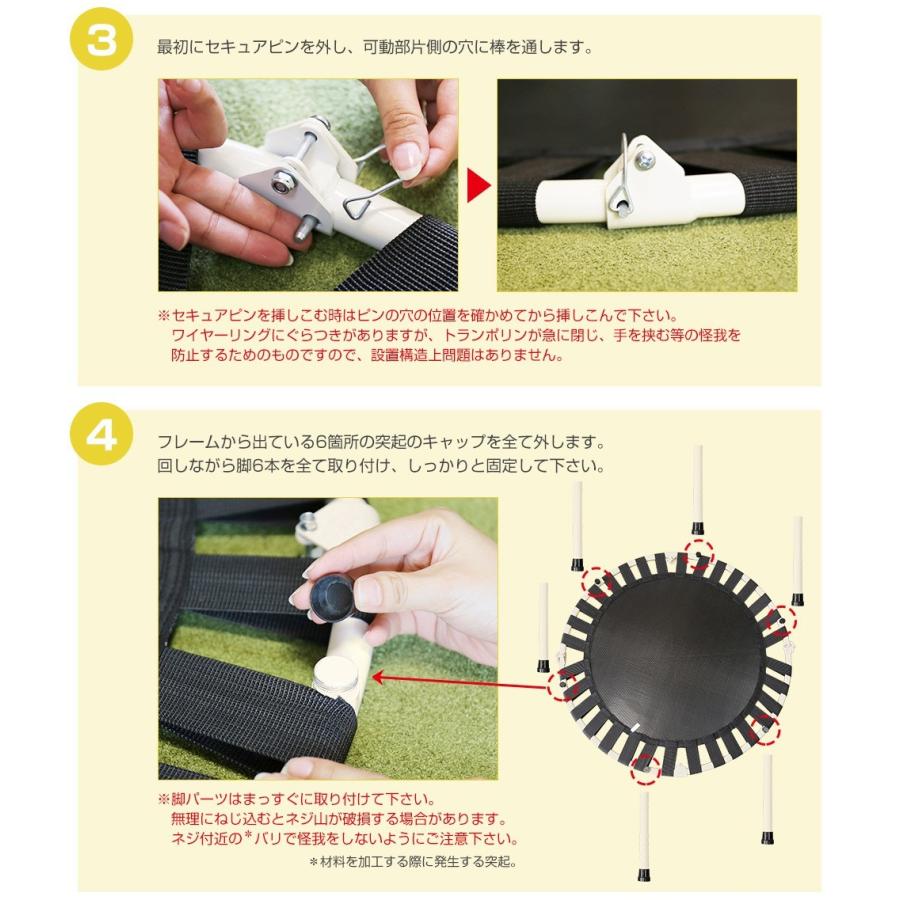 3

最初にセキュアピンを外し、可動部片側の穴に棒を通します。

※セキュアピンを挿しこむ時はピンの穴の位置を確かめてから挿しこんで下さい。
ワイヤーリングにぐらつきがありますが、トランポリンが急に閉じ、手を挟む等の怪我を防止するためのものですので、設置構造上問題はありません。

4

フレームから出ている6箇所の突起のキャップを全て外します。
回しながら脚6本を全て取り付け、しっかりと固定して下さい。

※脚パーツはまっすぐに取り付けて下さい。
無理にねじ込むとネジ山が破損する場合があります。
ネジ付近の*バリで怪我をしないようにご注意下さい。

*材料を加工する際に発生する突起。