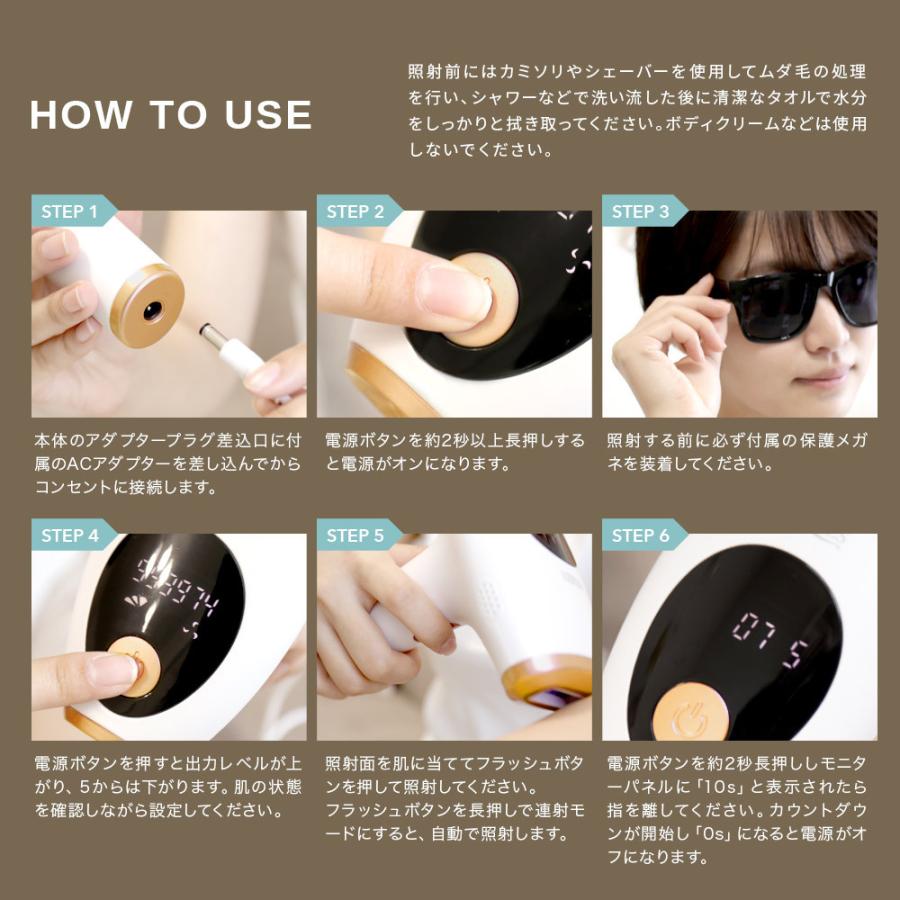 HOW TO USE

照射前にはカミソリやシェーバーを使用してムダ毛の処理を行い、シャワーなどで洗い流した後に清潔なタオルで水分をしっかりと拭き取ってください。ボディクリームなどは使用しないでください。

STEP 1

本体のアダプタープラグ差込口に付属のACアダプターを差し込んでからコンセントに接続します。

STEP 2

電源ボタンを約2秒以上長押しすると電源がオンになります。

STEP 3

照射する前に必ず付属の保護メガネを装着してください。

STEP 4

999974
5

電源ボタンを押すと出力レベルが上がり、5からは下がります。肌の状態を確認しながら設定してください。

STEP 5

照射面を肌に当ててフラッシュボタンを押して照射してください。
フラッシュボタンを長押しで連射モードにすると、自動で照射します。

STEP 6

07 S

電源ボタンを約2秒長押ししモニターパネルに「10s」と表示されたら指を離してください。カウントダウンが開始し「0s」になると電源がオフになります。