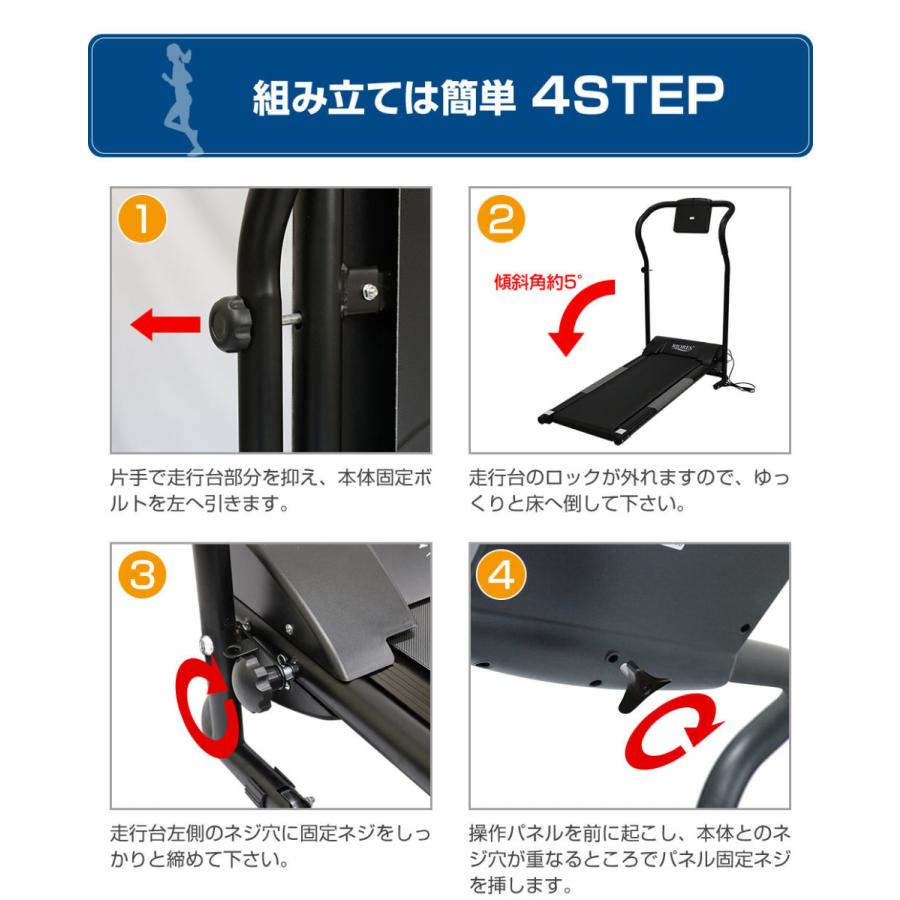 組み立ては簡単 4STEP

1

片手で走行台部分を抑え、本体固定ボルトを左へ引きます。

2

傾斜角約5°

走行台のロックが外れますので、ゆっくりと床へ倒して下さい。

3

走行台左側のネジ穴に固定ネジをしっかりと締めて下さい。

4

操作パネルを前に起こし、本体とのネジ穴が重なるところでパネル固定ネジを挿します。