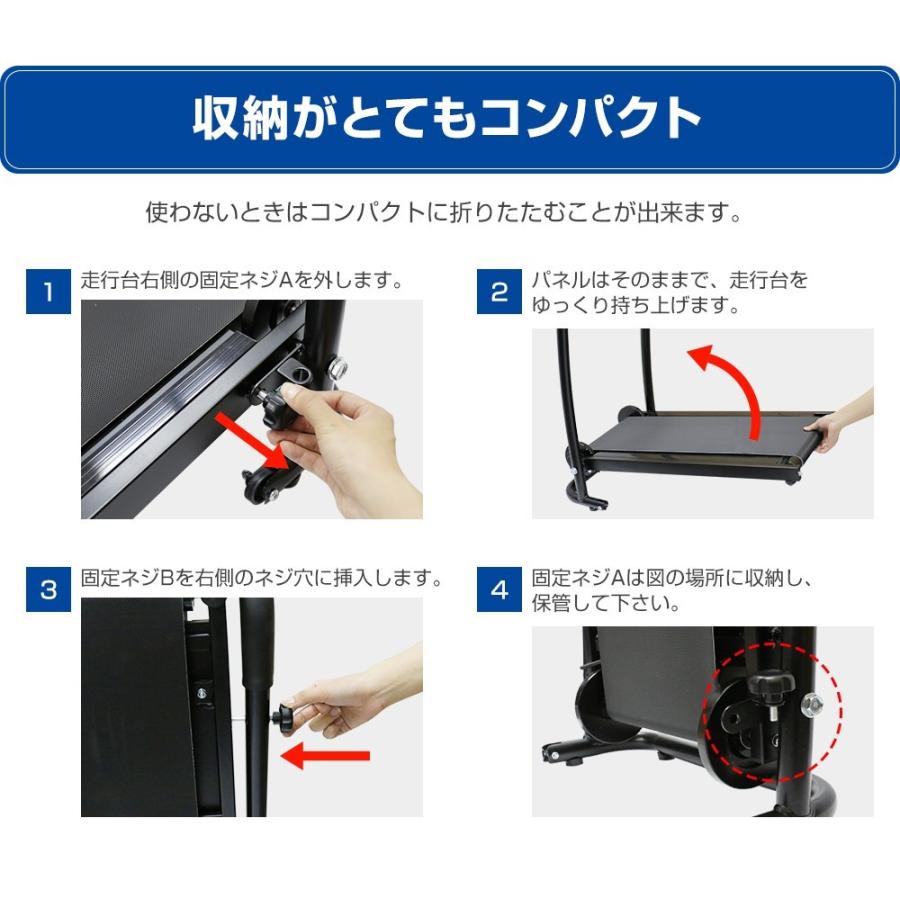 収納がとてもコンパクト

使わないときはコンパクトに折りたたむことが出来ます。

1 走行台右側の固定ネジAを外します。

2 パネルはそのままで、走行台をゆっくり持ち上げます。

3 固定ネジBを右側のネジ穴に挿入します。

4 固定ネジAは図の場所に収納し、保管して下さい。