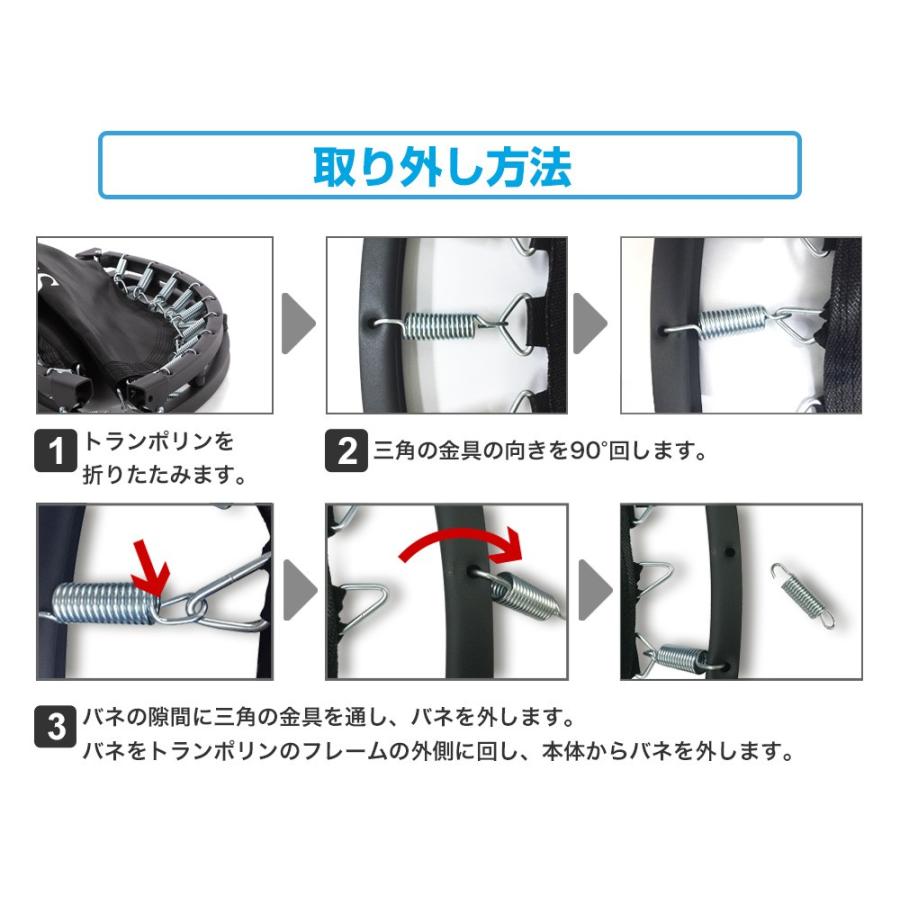 取り外し方法

1 トランポリンを折りたたみます。

2 三角の金具の向きを90°回します。

3 バネの隙間に三角の金具を通し、バネを外します。
バネをトランポリンのフレームの外側に回し、本体からバネを外します。