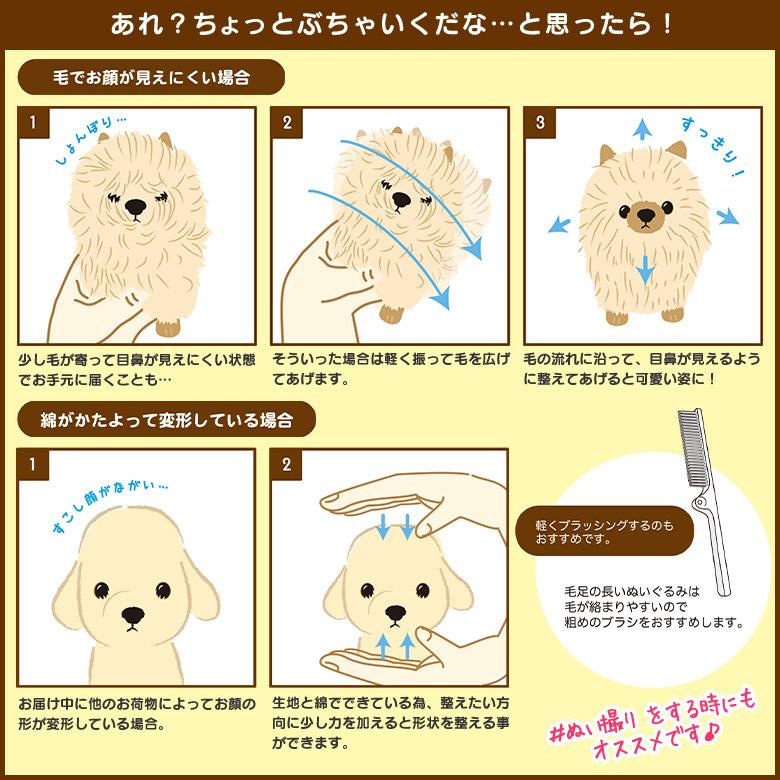 あれ？ちょっとぶちゃいくだな…と思ったら！

毛でお顔が見えにくい場合

1
しょんぼり…

少し毛が寄って目鼻が見えにくい状態でお手元に届くことも…

2

そういった場合は軽く振って毛を広げてあげます。

3
すっきり！

毛の流れに沿って、目鼻が見えるように整えてあげると可愛い姿に！

綿がかたよって変形している場合

1
すこし顔がながい…

お届け中に他のお荷物によってお顔の形が変形している場合。

2

生地と綿でできている為、整えたい方向に少し力を加えると形状を整える事ができます。

軽くブラッシングするのもおすすめです。

毛足の長いぬいぐるみは毛が絡まりやすいので粗めのブラシをおすすめします。

#ぬい撮り をする時にもオススメです♪