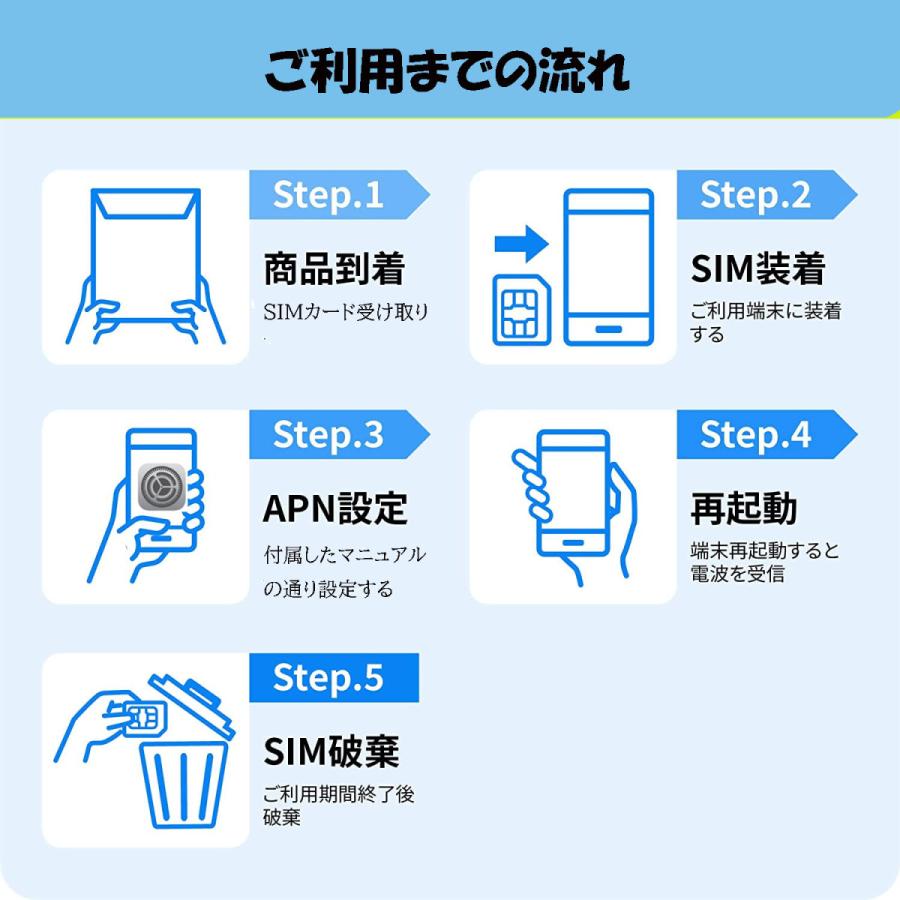 ご利用までの流れ

Step.1

商品到着

SIMカード受け取り

Step.2

SIM装着

ご利用端末に装着する

Step.3

APN設定

付属したマニュアルの通り設定する

Step.4

再起動

端末再起動すると電波を受信

Step.5

SIM破棄

ご利用期間終了後破棄