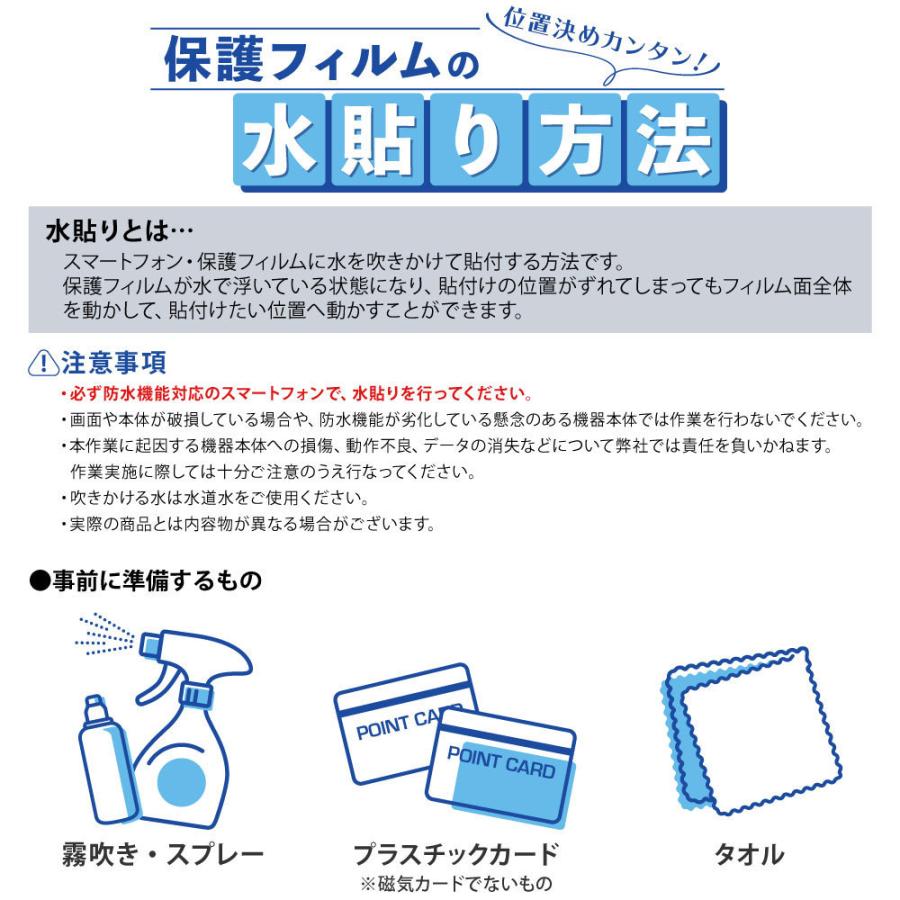 位置決めカンタン!
保護フィルムの
水貼り方法

水貼りとは…
スマートフォン・保護フィルムに水を吹きかけて貼付する方法です。
保護フィルムが水で浮いている状態になり、貼付けの位置がずれてしまってもフィルム面全体を動かして、貼付けたい位置へ動かすことができます。

注意事項
・必ず防水機能対応のスマートフォンで、水貼りを行ってください。
・画面や本体が破損している場合や、防水機能が劣化している懸念のある機器本体では作業を行わないでください。
・本作業に起因する機器本体への損傷、動作不良、データの消失などについて弊社では責任を負いかねます。作業実施に際しては十分ご注意のうえ行なってください。
・吹きかける水は水道水をご使用ください。
・実際の商品とは内容物が異なる場合がございます。

●事前に準備するもの

POINT CARD
POINT CARD

霧吹き・スプレー
プラスチックカード
※磁気カードでないもの
タオル