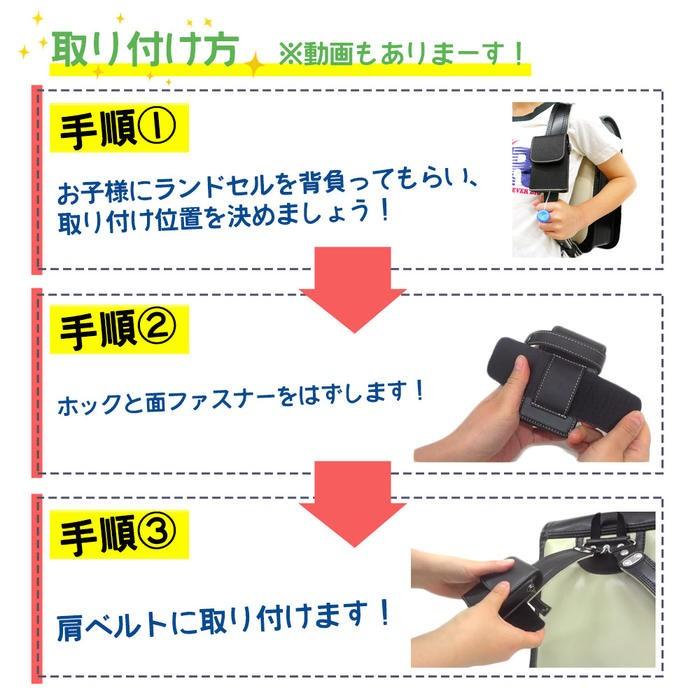 取り付け方　※動画もありまーす！

手順①

お子様にランドセルを背負ってもらい、取り付け位置を決めましょう！

手順②

ホックと面ファスナーをはずします！

手順③

肩ベルトに取り付けます！