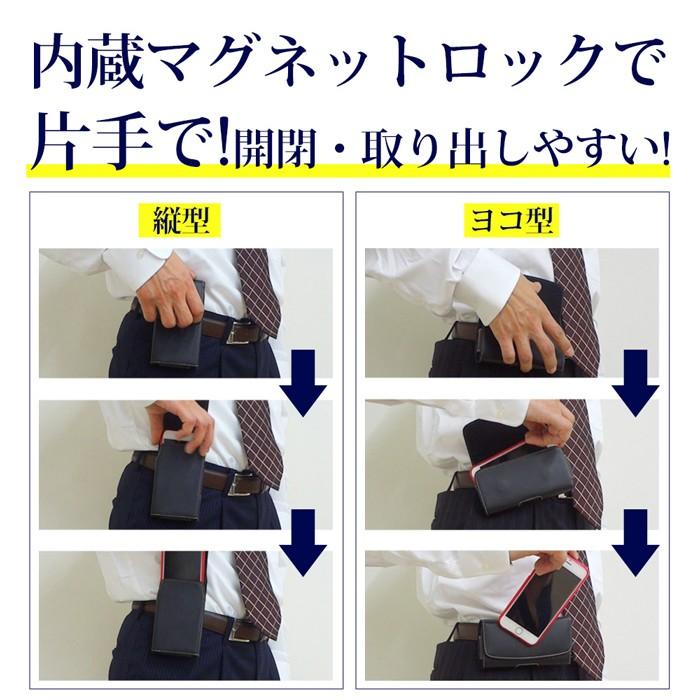 内蔵マグネットロックで
片手で!開閉・取り出しやすい!

縦型

ヨコ型