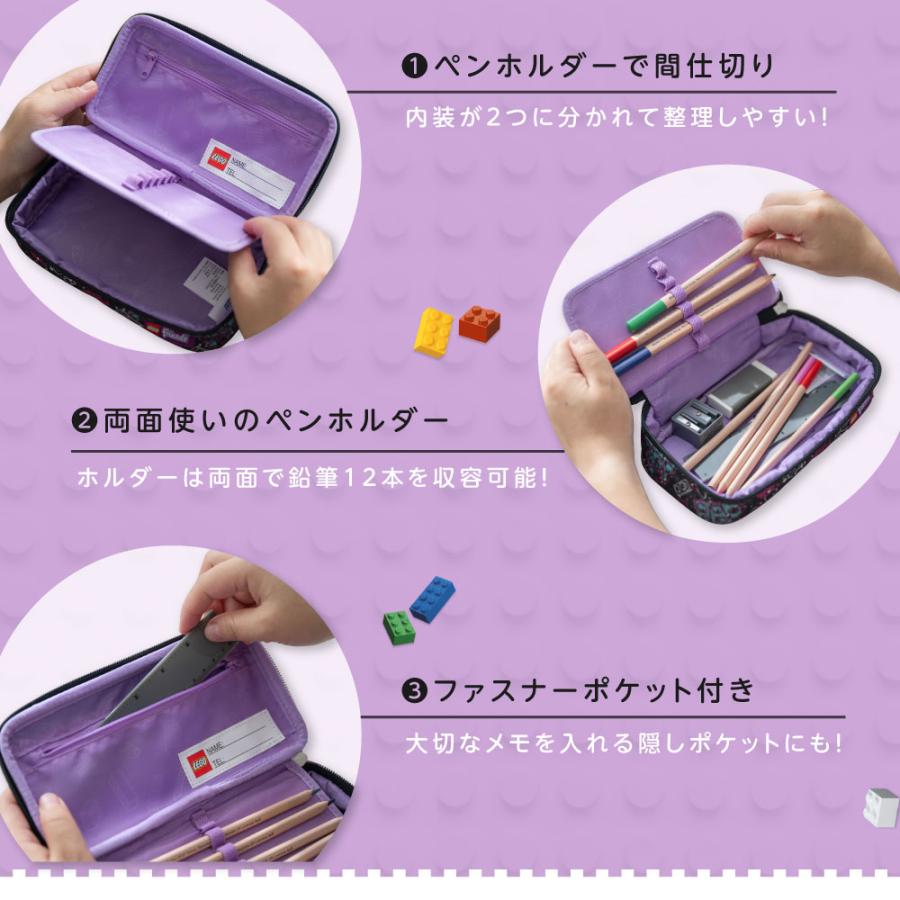 ❶ペンホルダーで間仕切り

内装が2つに分かれて整理しやすい!

LEGO NAME TEL

❷両面使いのペンホルダー

ホルダーは両面で鉛筆12本を収容可能!

❸ファスナーポケット付き

大切なメモを入れる隠しポケットにも!

LEGO NAME TEL