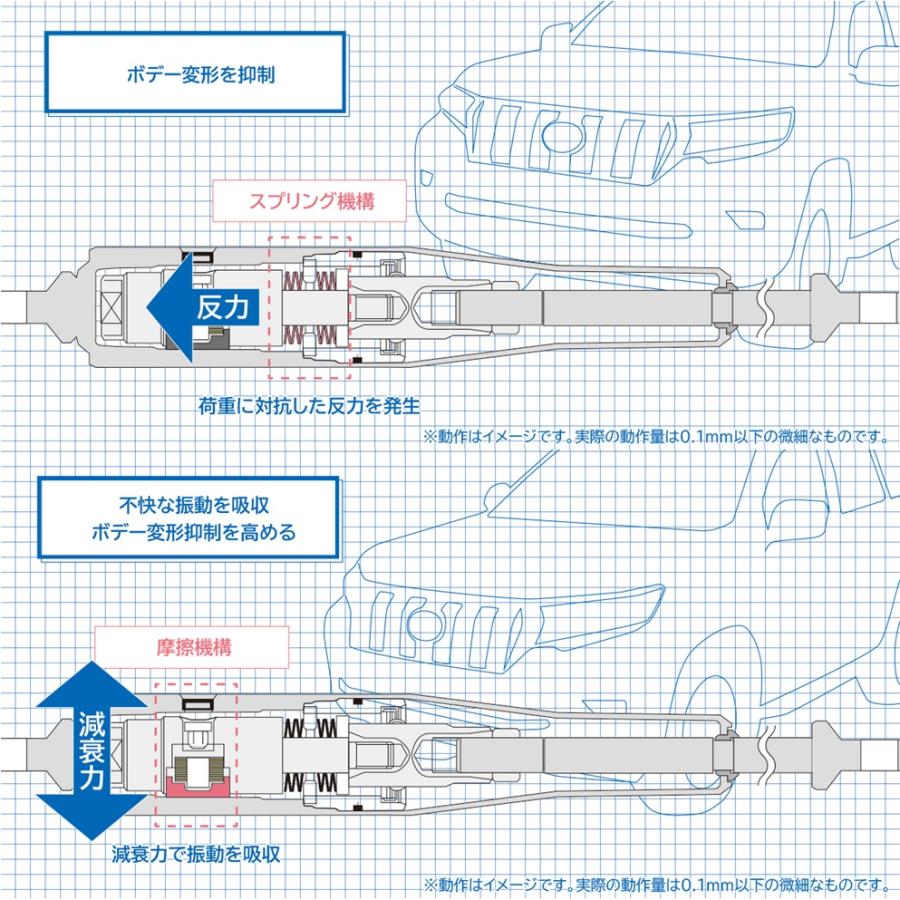 ボデー変形を抑制

スプリング機構

反力

荷重に対抗した反力を発生

※動作はイメージです。実際の動作量は0.1mm以下の微細なものです。

不快な振動を吸収
ボデー変形抑制を高める

摩擦機構

減衰力

減衰力で振動を吸収

※動作はイメージです。実際の動作量は0.1mm以下の微細なものです。