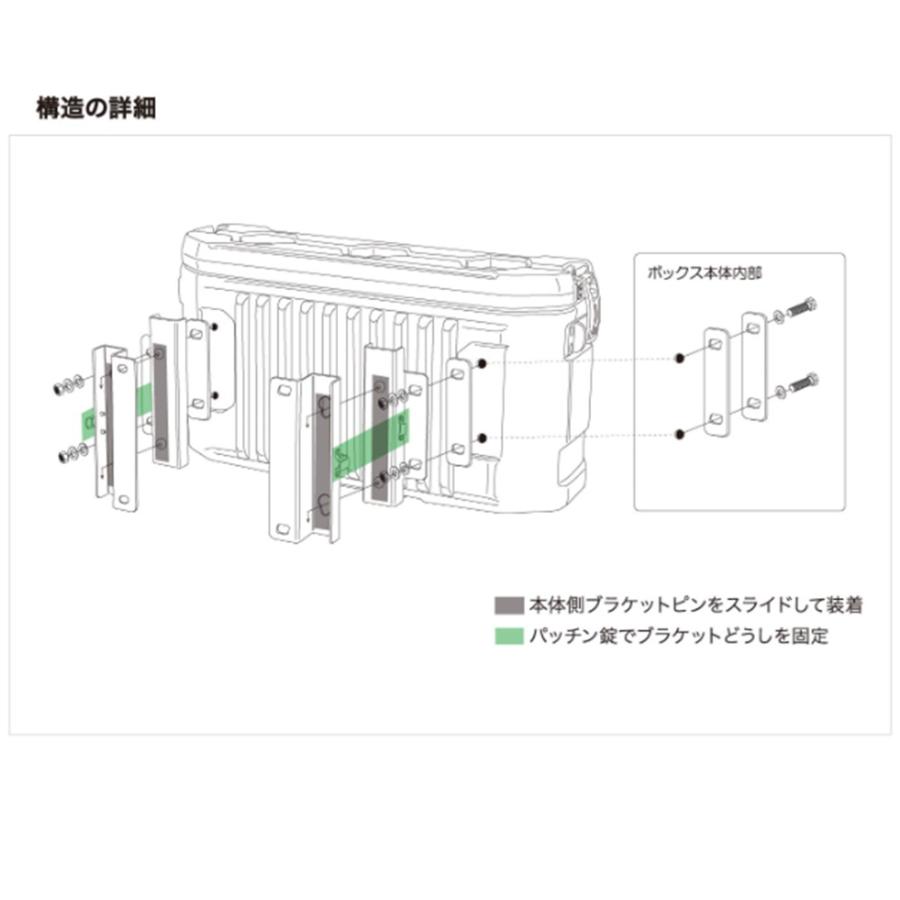 構造の詳細

ボックス本体内部

本体側ブラケットピンをスライドして装着

パッチン錠でブラケットどうしを固定