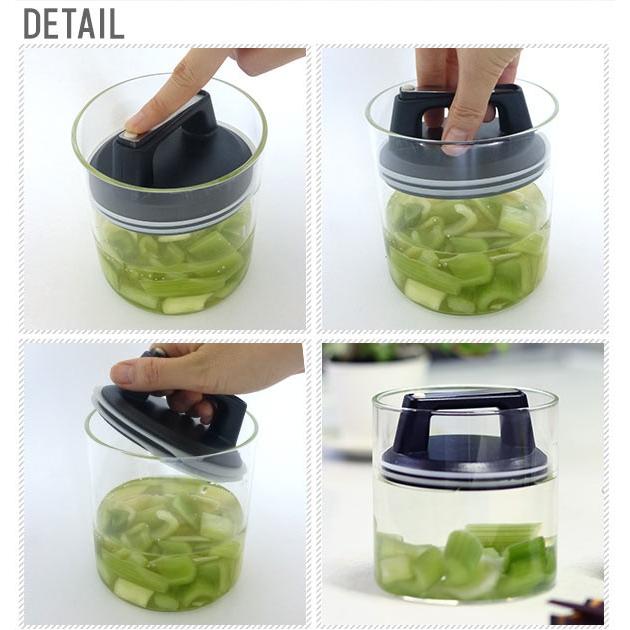 DETAIL