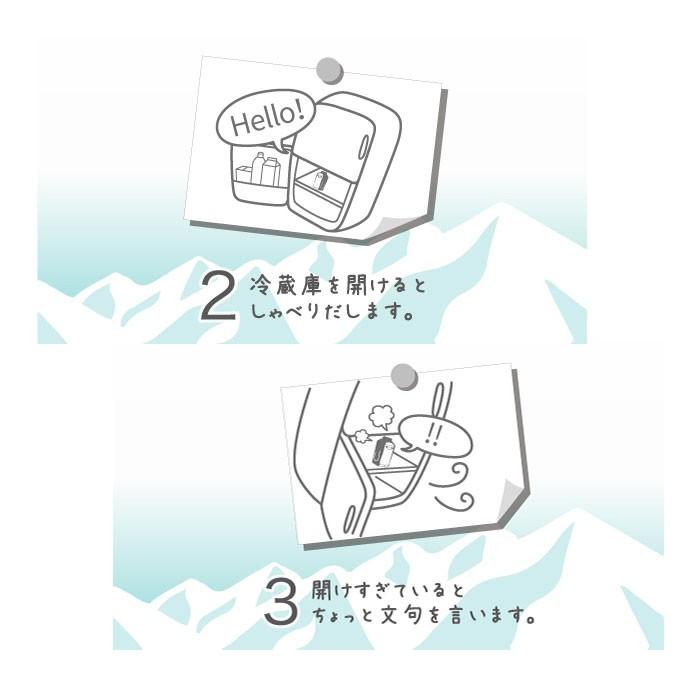 Hello!

2 冷蔵庫を開けると
しゃべりだします。

!!

3 開けすぎていると
ちょっと文句を言います。