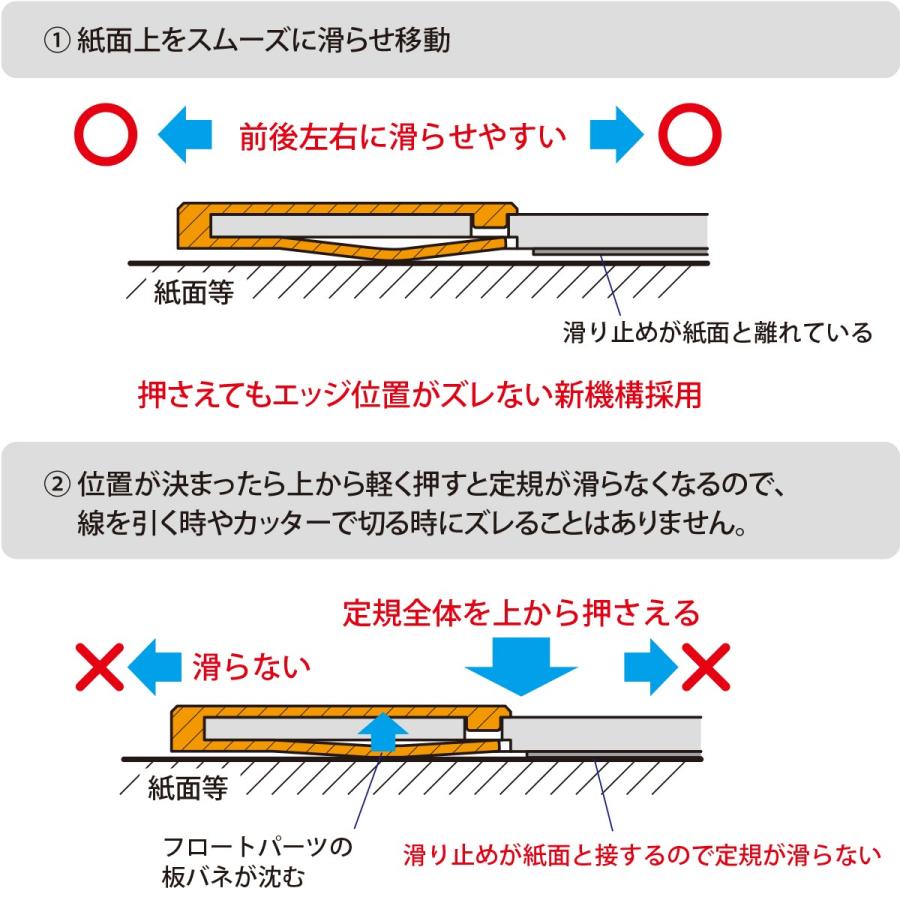 ① 紙面上をスムーズに滑らせ移動

前後左右に滑らせやすい

紙面等

滑り止めが紙面と離れている

押さえてもエッジ位置がズレない新機構採用

② 位置が決まったら上から軽く押すと定規が滑らなくなるので、線を引く時やカッターで切る時にズレることはありません。

定規全体を上から押さえる

滑らない

紙面等

フロートパーツの板バネが沈む

滑り止めが紙面と接するので定規が滑らない