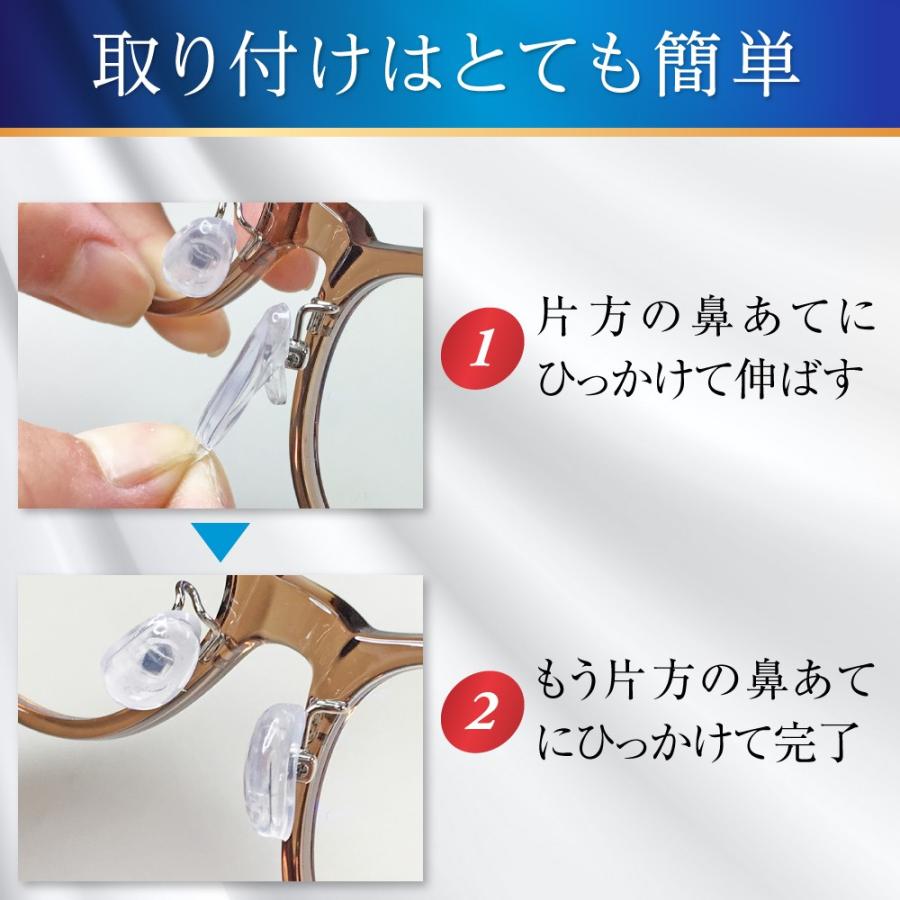 取り付けはとても簡単

1 片方の鼻あてにひっかけて伸ばす

2 もう片方の鼻あてにひっかけて完了