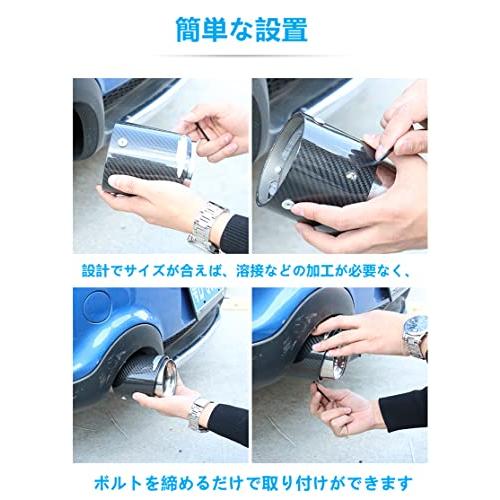 簡単な設置

設計でサイズが合えば、溶接などの加工が必要なく、

ボルトを締めるだけで取り付けができます