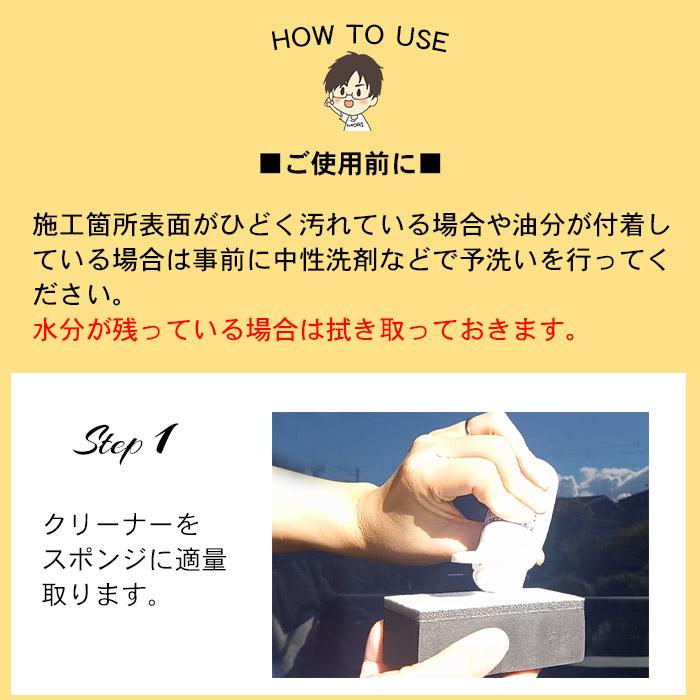 HOW TO USE

■ご使用前に■

施工箇所表面がひどく汚れている場合や油分が付着している場合は事前に中性洗剤などで予洗いを行ってください。
水分が残っている場合は拭き取っておきます。

Step 1

クリーナーをスポンジに適量取ります。