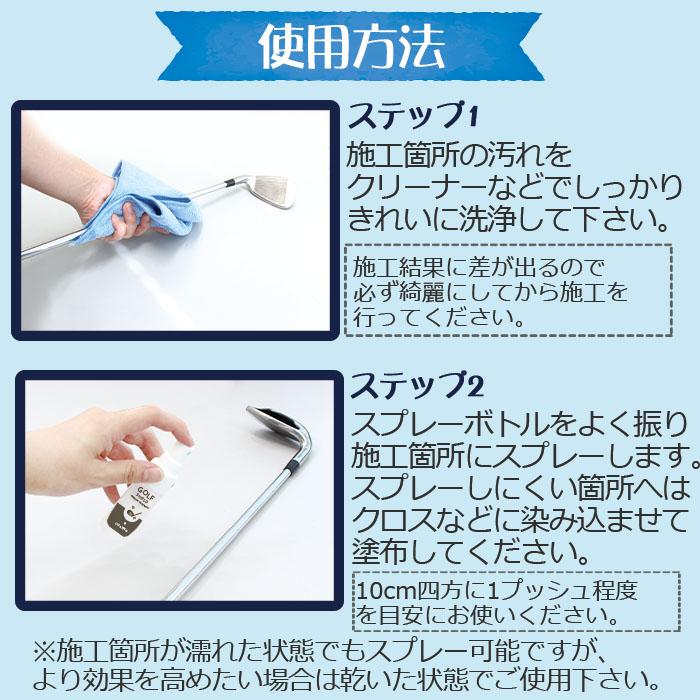 使用方法

ステップ1
施工箇所の汚れをクリーナーなどでしっかりきれいに洗浄して下さい。

施工結果に差が出るので必ず綺麗にしてから施工を行ってください。

GOLF

ステップ2
スプレーボトルをよく振り施工箇所にスプレーします。スプレーしにくい箇所へはクロスなどに染み込ませて塗布してください。

10cm四方に1プッシュ程度を目安にお使いください。

※施工箇所が濡れた状態でもスプレー可能ですが、より効果を高めたい場合は乾いた状態でご使用下さい。