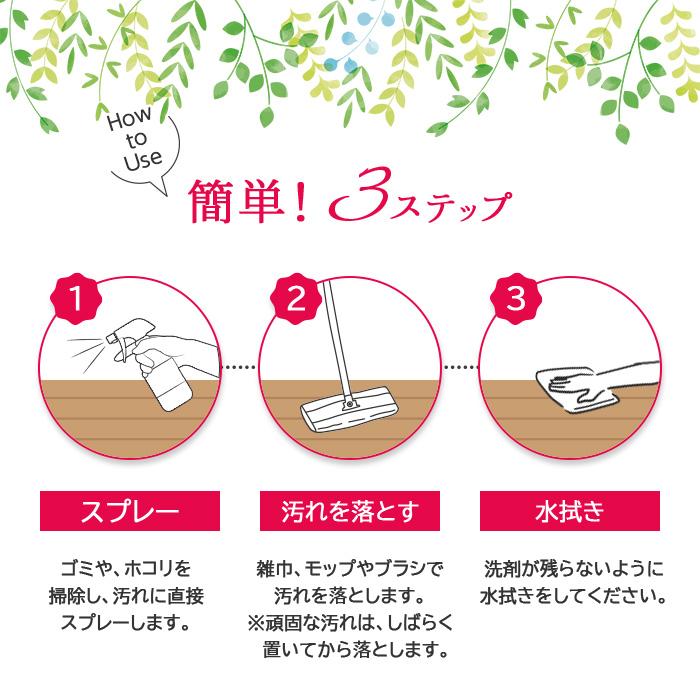 How to Use

簡単！3ステップ

1

2

3

スプレー

ゴミや、ホコリを掃除し、汚れに直接スプレーします。

汚れを落とす

雑巾、モップやブラシで汚れを落とします。
※頑固な汚れは、しばらく置いてから落とします。

水拭き

洗剤が残らないように水拭きをしてください。