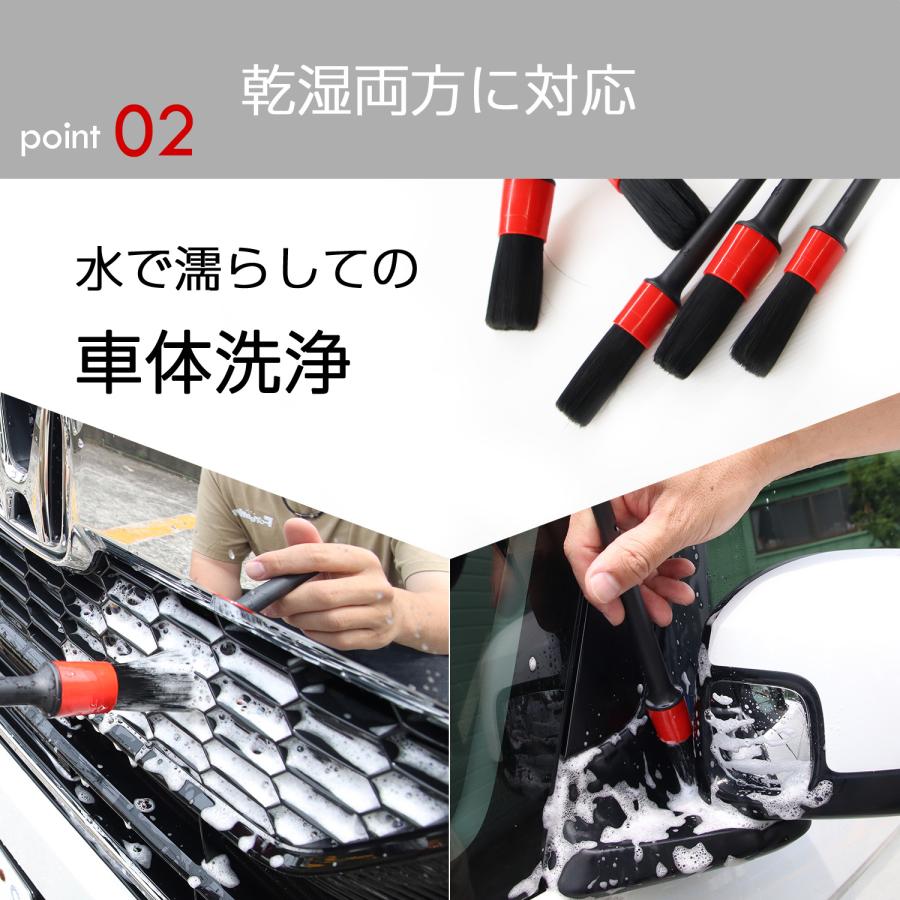 point 02
乾湿両方に対応

水で濡らしての
車体洗浄