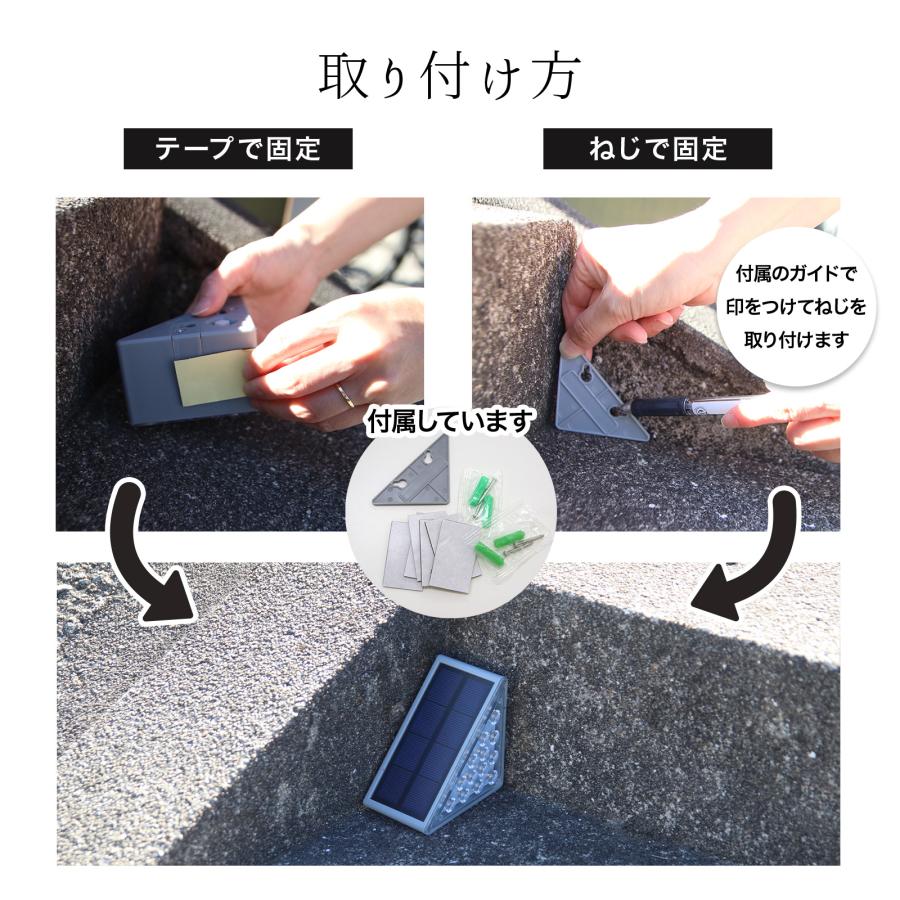 取り付け方

テープで固定

ねじで固定

付属のガイドで印をつけてねじを取り付けます

付属しています