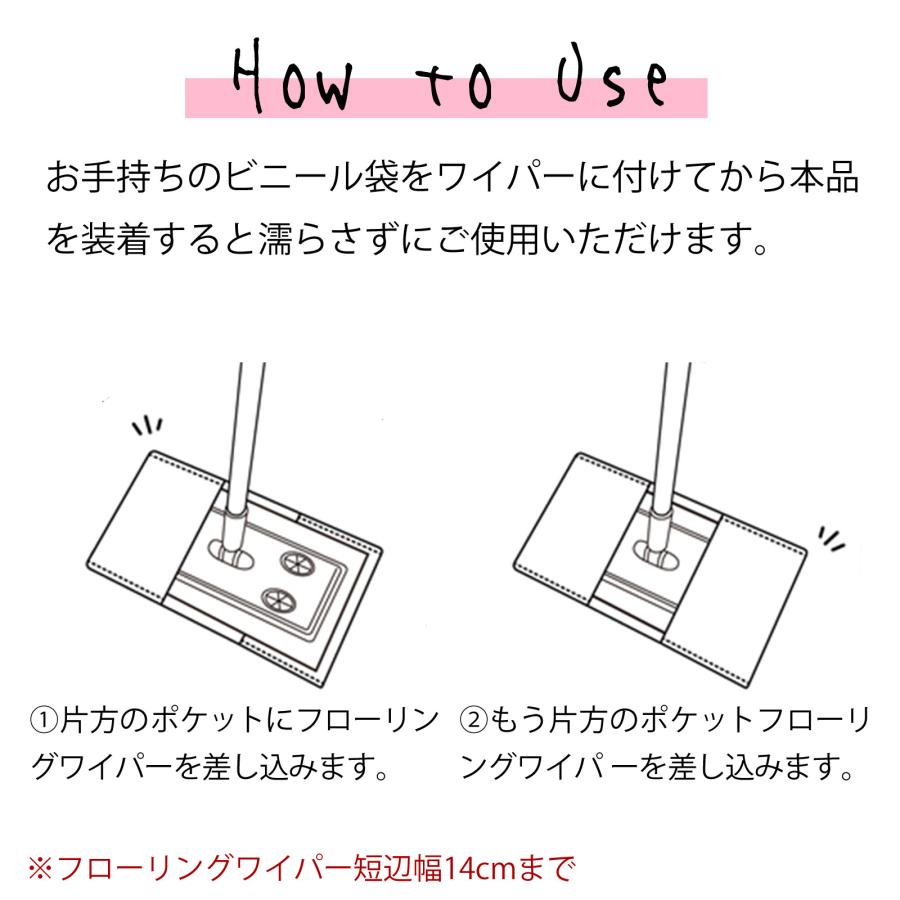 How to Use

お手持ちのビニール袋をワイパーに付けてから本品を装着すると濡らさずにご使用いただけます。

①片方のポケットにフローリングワイパーを差し込みます。

②もう片方のポケットフローリングワイパーを差し込みます。

※フローリングワイパー短辺幅14cmまで