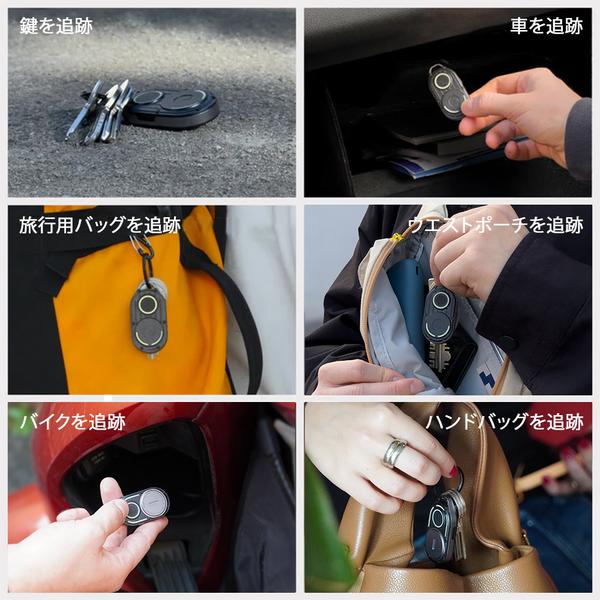 鍵を追跡

車を追跡

旅行用バッグを追跡

ウエストポーチを追跡

バイクを追跡

ハンドバッグを追跡