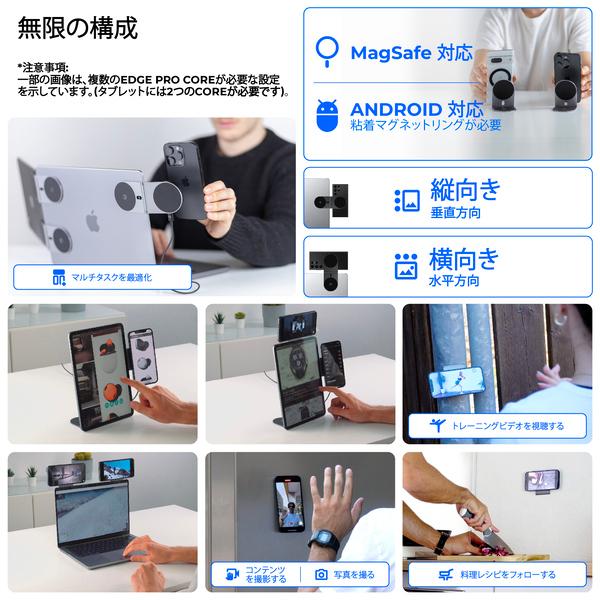 無限の構成

*注意事項:
一部の画像は、複数のEDGE PRO COREが必要な設定を示しています。(タブレットには2つのCOREが必要です)。

MagSafe 対応

ANDROID 対応
粘着マグネットリングが必要

縦向き
垂直方向

横向き
水平方向

マルチタスクを最適化

トレーニングビデオを視聴する

コンテンツを撮影する

写真を撮る

料理レシピをフォローする