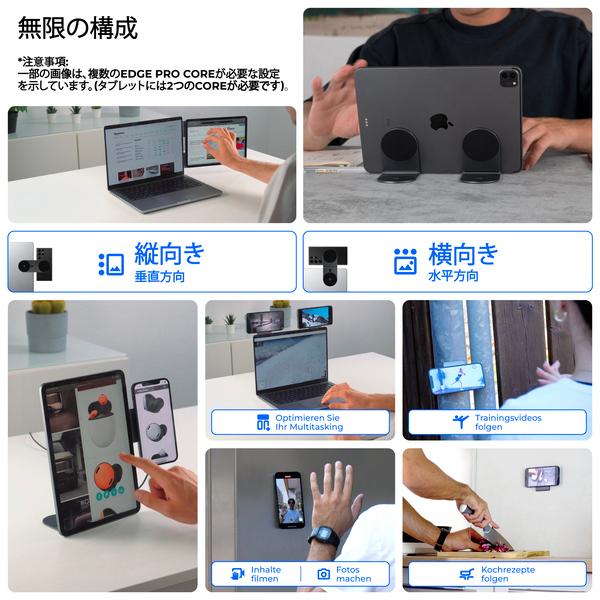 無限の構成

*注意事項:
一部の画像は、複数のEDGE PRO COREが必要な設定を示しています。(タブレットには2つのCOREが必要です)。

縦向き
垂直方向

横向き
水平方向

Optimieren Sie Ihr Multitasking

Trainingsvideos folgen

Inhalte filmen

Fotos machen

Kochrezepte folgen