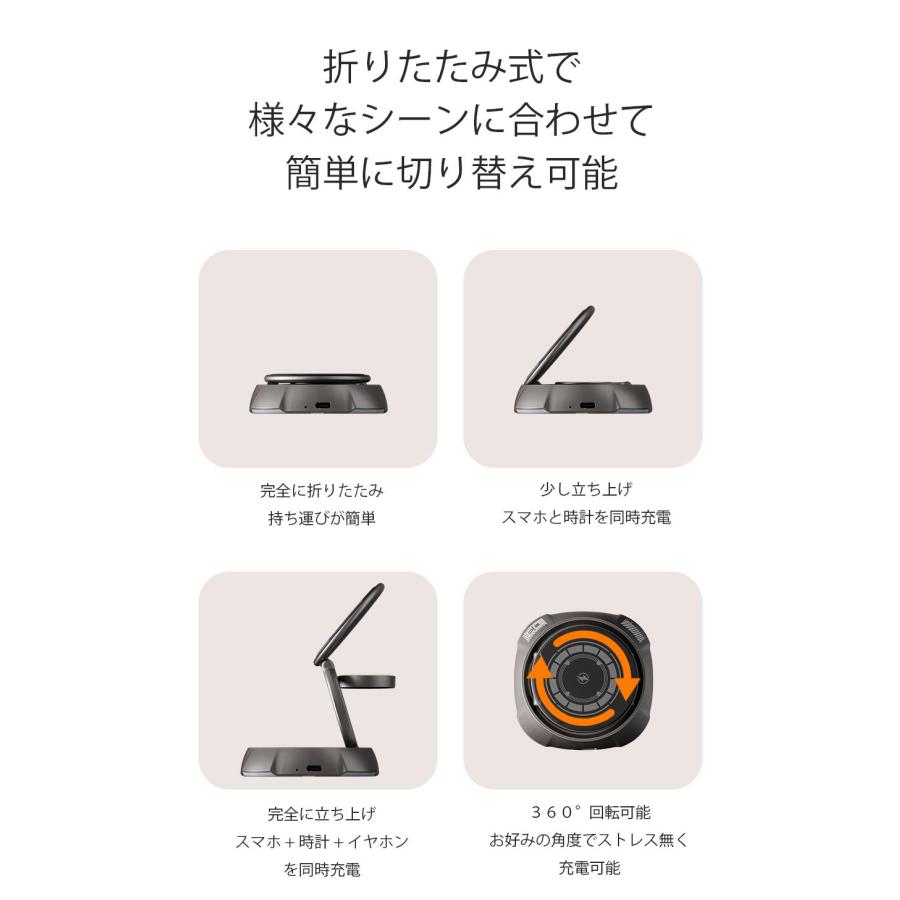 折りたたみ式で
様々なシーンに合わせて
簡単に切り替え可能

完全に折りたたみ
持ち運びが簡単

少し立ち上げ
スマホと時計を同時充電

完全に立ち上げ
スマホ＋時計＋イヤホン
を同時充電

３６０°回転可能
お好みの角度でストレス無く
充電可能