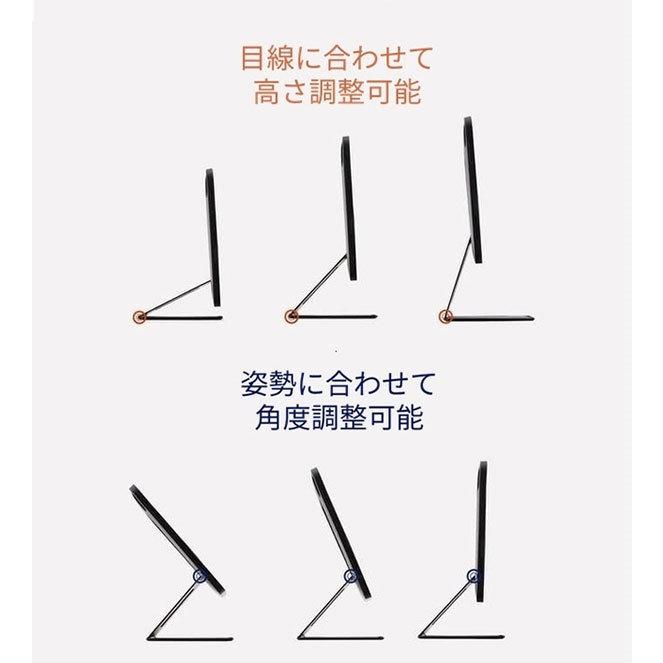 目線に合わせて
高さ調整可能

姿勢に合わせて
角度調整可能