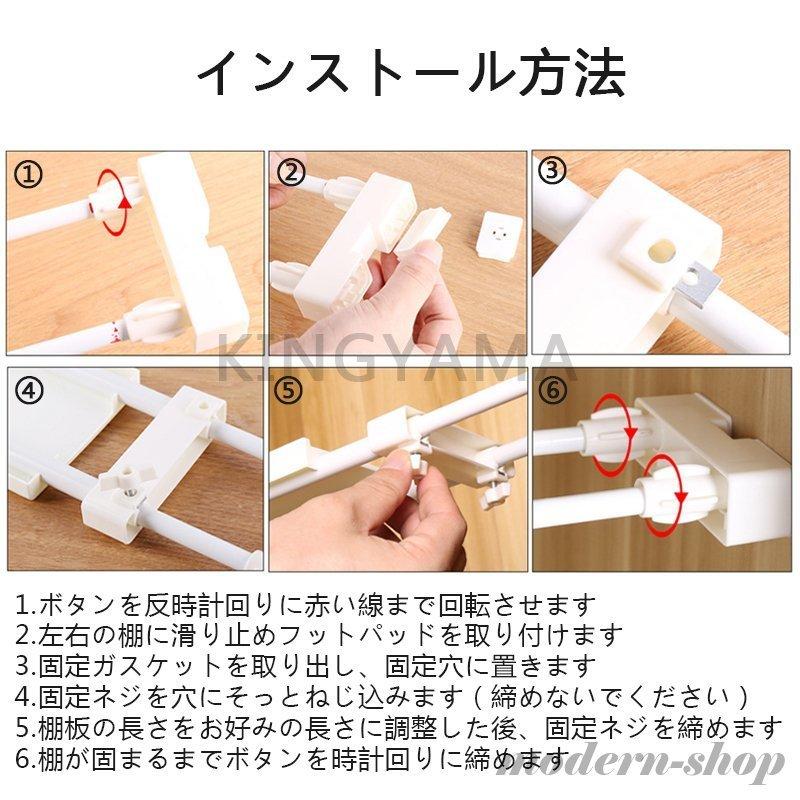 インストール方法

①

②

③

KINGYAMA

④

⑤

⑥

1.ボタンを反時計回りに赤い線まで回転させます
2.左右の棚に滑り止めフットパッドを取り付けます
3.固定ガスケットを取り出し、固定穴に置きます
4.固定ネジを穴にそっとねじ込みます（締めないでください）
5.棚板の長さをお好みの長さに調整した後、固定ネジを締めます
6.棚が固まるまでボタンを時計回りに締めます

modern-shop