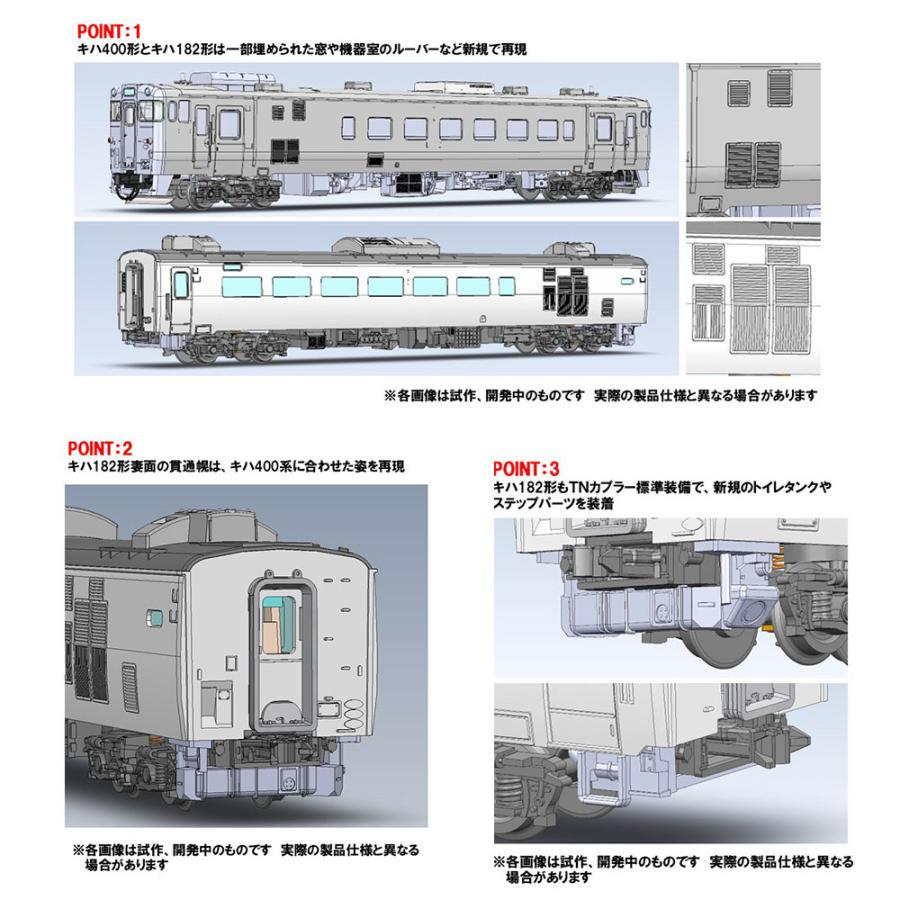 POINT:1
キハ400形とキハ182形は一部埋められた窓や機器室のルーバーなど新規で再現

※各画像は試作、開発中のものです 実際の製品仕様と異なる場合があります

POINT:2
キハ182形妻面の貫通幌は、キハ400系に合わせた姿を再現

※各画像は試作、開発中のものです 実際の製品仕様と異なる場合があります

POINT:3
キハ182形もTNカプラー標準装備で、新規のトイレタンクやステップパーツを装着

※各画像は試作、開発中のものです 実際の製品仕様と異なる場合があります