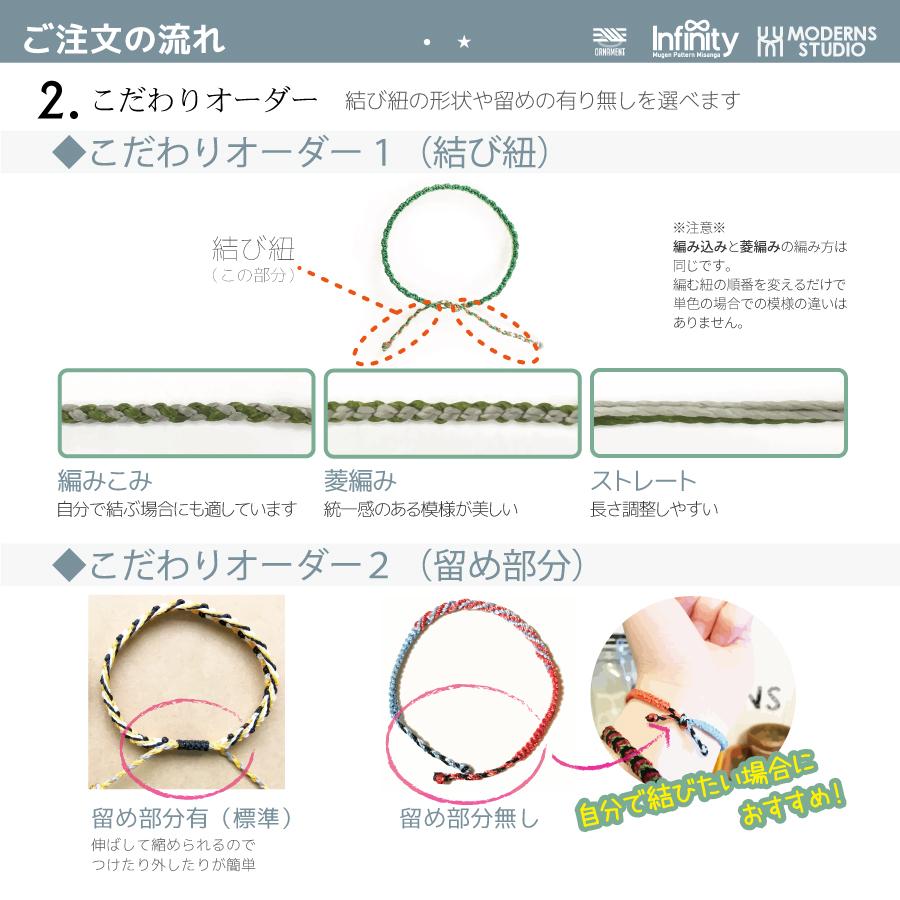 ご注文の流れ

ORNAMENT Infinity Mugen Pattern Misanga MODERNS STUDIO

2. こだわりオーダー　結び紐の形状や留めの有り無しを選べます

◆こだわりオーダー１（結び紐）

結び紐
（この部分）

※注意※
編み込みと菱編みの編み方は同じです。
編む紐の順番を変えるだけで単色の場合での模様の違いはありません。

編みこみ
自分で結ぶ場合にも適しています

菱編み
統一感のある模様が美しい

ストレート
長さ調整しやすい

◆こだわりオーダー２（留め部分）

留め部分有（標準）
伸ばして縮められるので
つけたり外したりが簡単

留め部分無し

自分で結びたい場合に
おすすめ！