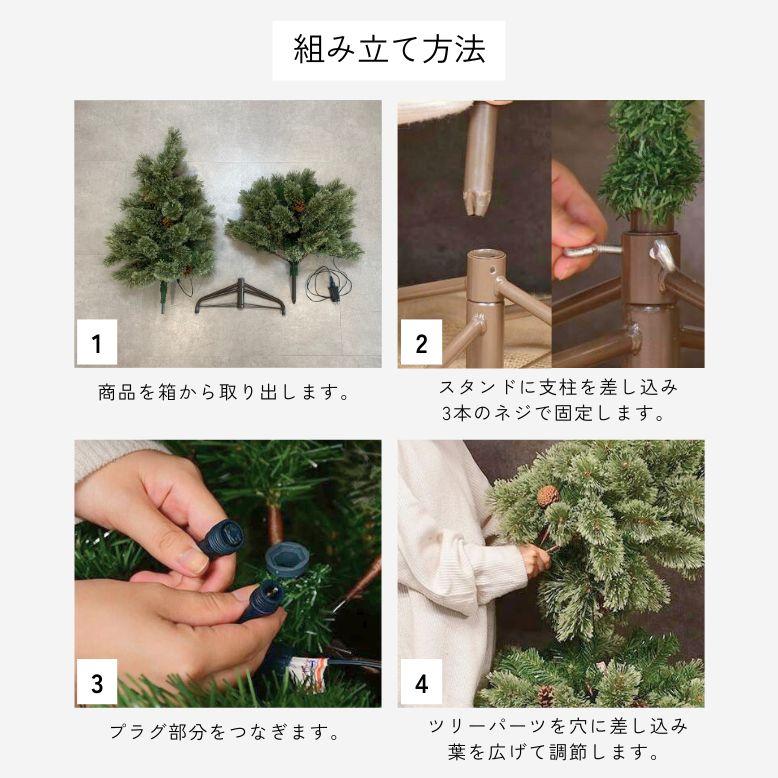 組み立て方法

1

商品を箱から取り出します。

2

スタンドに支柱を差し込み
3本のネジで固定します。

3

プラグ部分をつなぎます。

4

ツリーパーツを穴に差し込み
葉を広げて調節します。