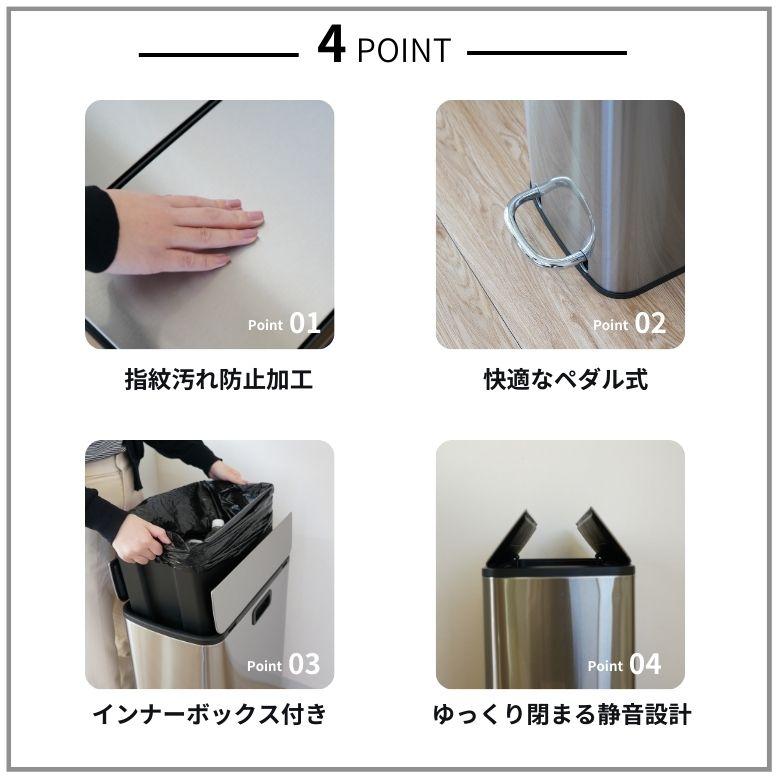 4 POINT

Point 01

指紋汚れ防止加工

Point 02

快適なペダル式

Point 03

インナーボックス付き

Point 04

ゆっくり閉まる静音設計