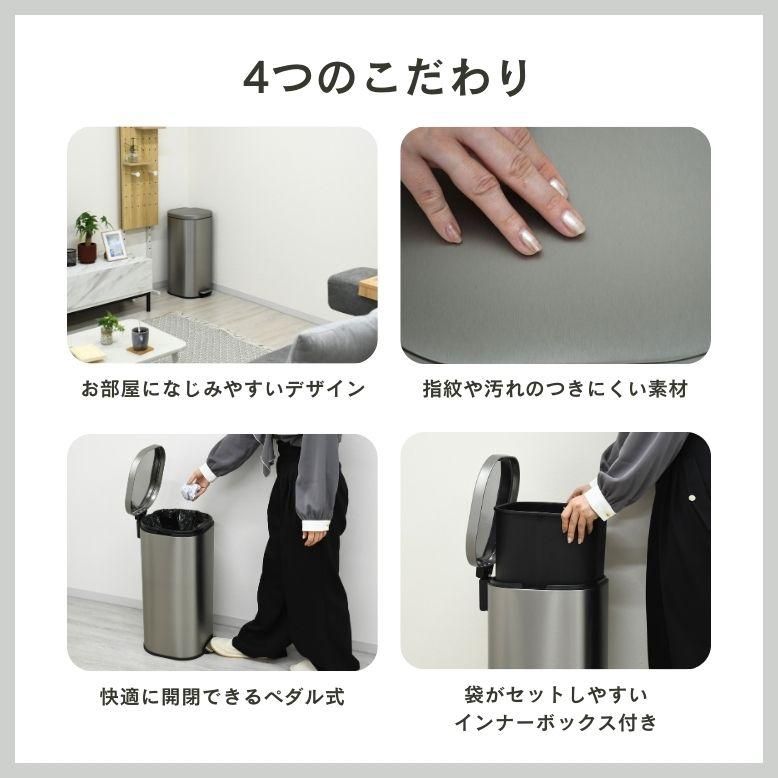 4つのこだわり

お部屋になじみやすいデザイン

指紋や汚れのつきにくい素材

快適に開閉できるペダル式

袋がセットしやすい
インナーボックス付き