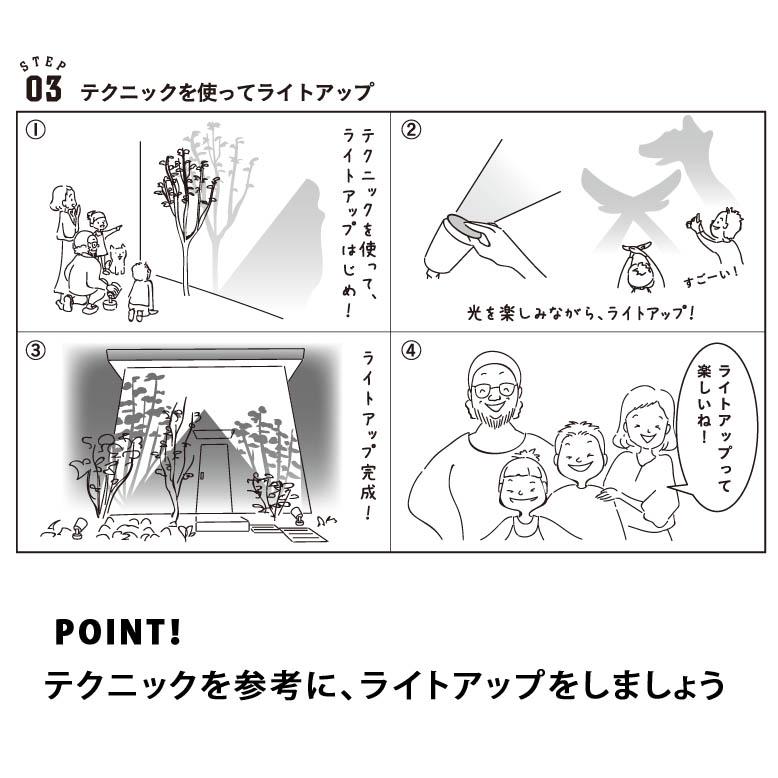 STEP
03 テクニックを使ってライトアップ

①
テクニックを使って、ライトアップはじめ！

②
すごーい！
光を楽しみながら、ライトアップ！

③
ライトアップ完成！

④
ライトアップって楽しいね！

POINT!
テクニックを参考に、ライトアップをしましょう