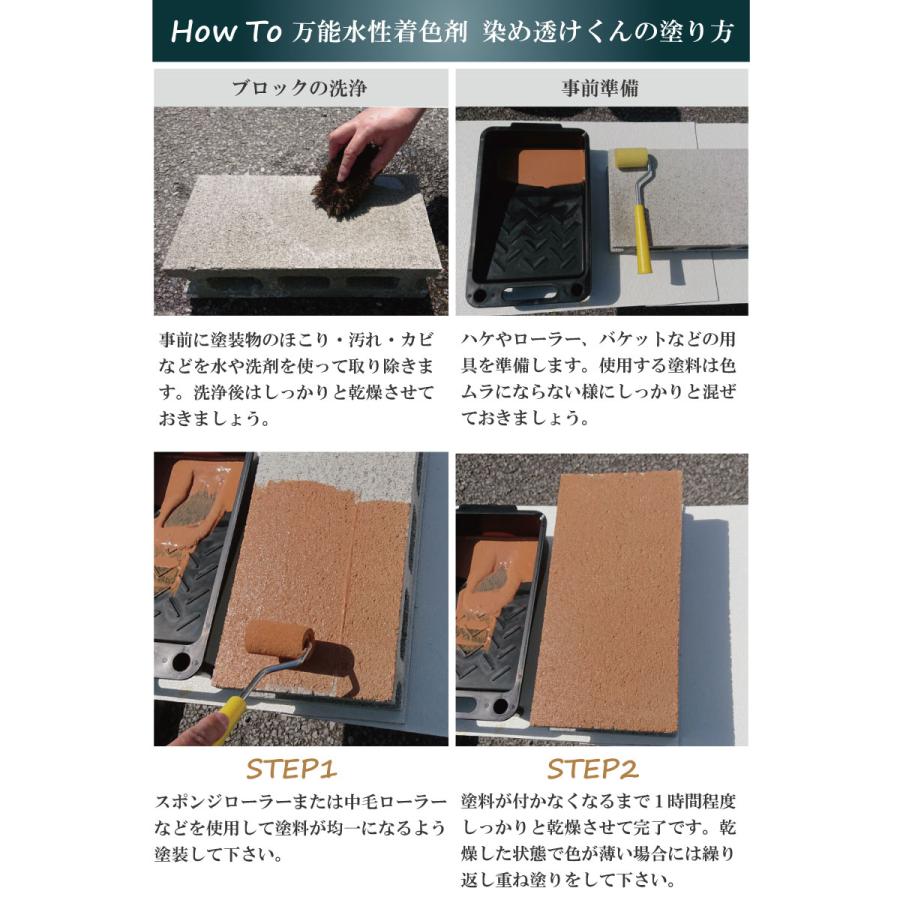 How To 万能水性着色剤 染め透けくんの塗り方

ブロックの洗浄

事前に塗装物のほこり・汚れ・カビなどを水や洗剤を使って取り除きます。洗浄後はしっかりと乾燥させておきましょう。

事前準備

ハケやローラー、バケットなどの用具を準備します。使用する塗料は色ムラにならない様にしっかりと混ぜておきましょう。

STEP1

スポンジローラーまたは中毛ローラーなどを使用して塗料が均一になるよう塗装して下さい。

STEP2

塗料が付かなくなるまで１時間程度しっかりと乾燥させて完了です。乾燥した状態で色が薄い場合には繰り返し重ね塗りをして下さい。