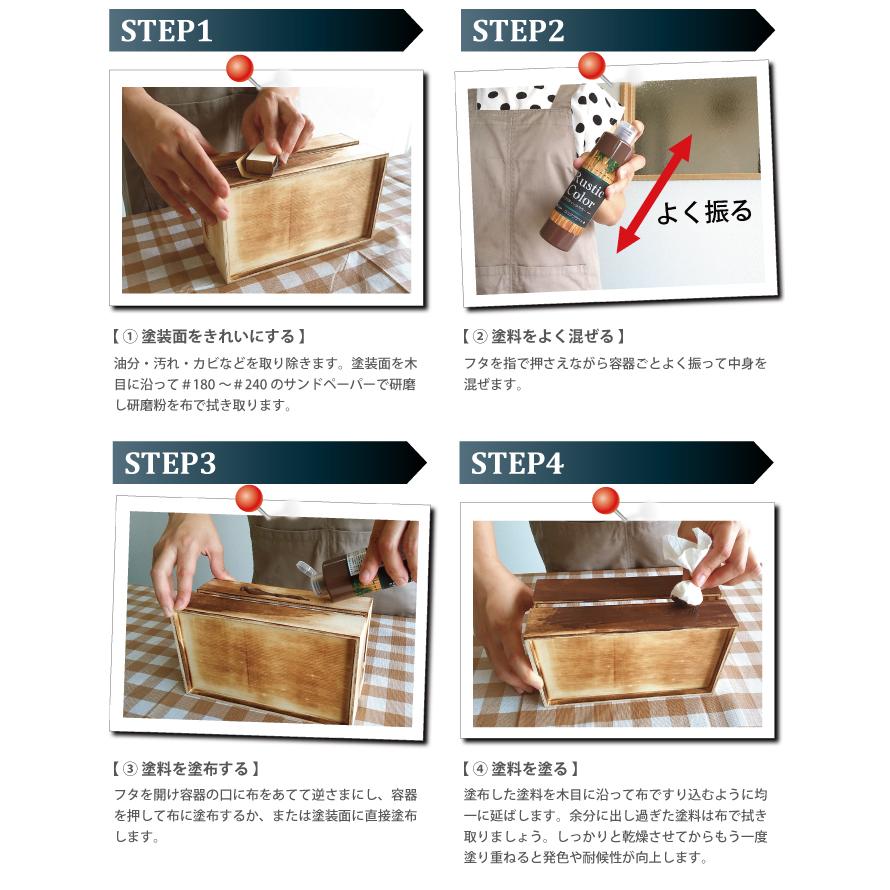 STEP1

【 ① 塗装面をきれいにする 】
油分・汚れ・カビなどを取り除きます。塗装面を木目に沿って＃180 ～＃240 のサンドペーパーで研磨し研磨粉を布で拭き取ります。

STEP2

Rustic Color

よく振る

【 ② 塗料をよく混ぜる 】
フタを指で押さえながら容器ごとよく振って中身を混ぜます。

STEP3

【 ③ 塗料を塗布する 】
フタを開け容器の口に布をあてて逆さまにし、容器を押して布に塗布するか、または塗装面に直接塗布します。

STEP4

【 ④ 塗料を塗る 】
塗布した塗料を木目に沿って布ですり込むように均一に延ばします。余分に出し過ぎた塗料は布で拭き取りましょう。しっかりと乾燥させてからもう一度塗り重ねると発色や耐候性が向上します。