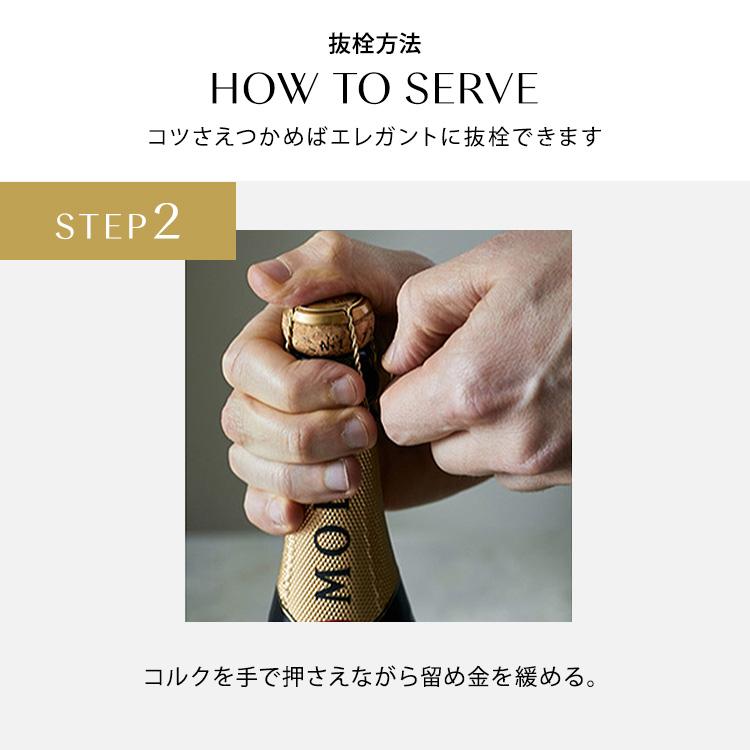 抜栓方法

HOW TO SERVE

コツさえつかめばエレガントに抜栓できます

STEP 2

MO

コルクを手で押さえながら留め金を緩める。