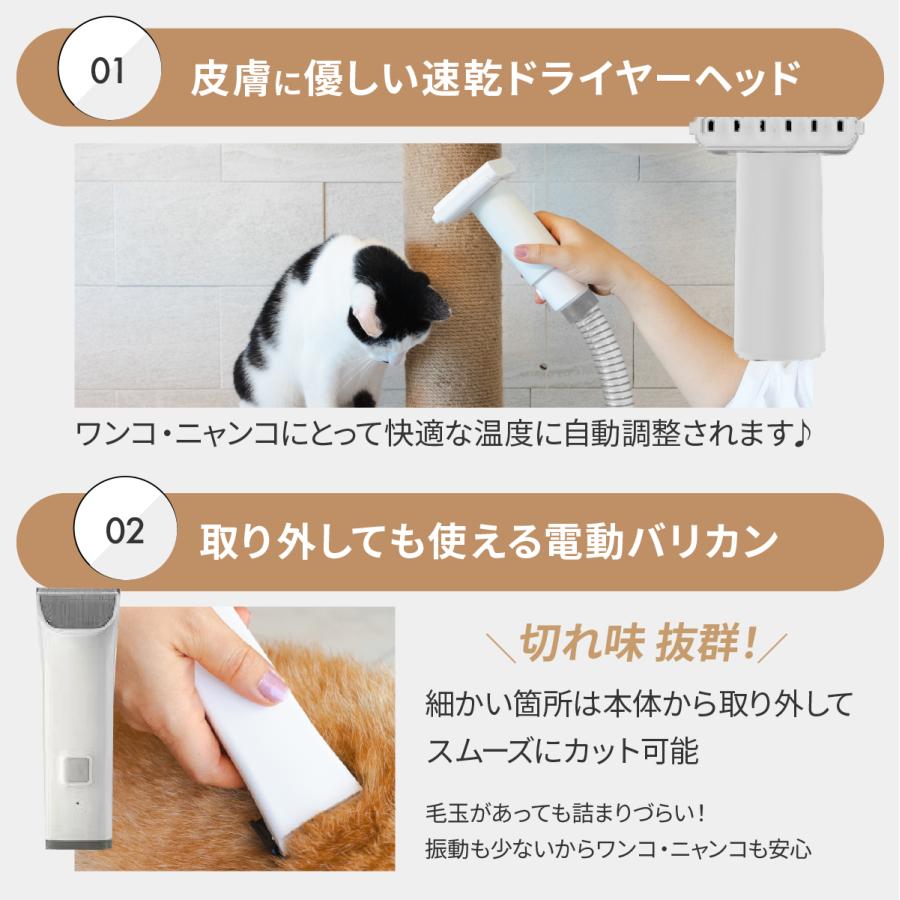 01

皮膚に優しい速乾ドライヤーヘッド

ワンコ・ニャンコにとって快適な温度に自動調整されます♪

02

取り外しても使える電動バリカン

＼切れ味 抜群！／

細かい箇所は本体から取り外してスムーズにカット可能

毛玉があっても詰まりづらい！
振動も少ないからワンコ・ニャンコも安心