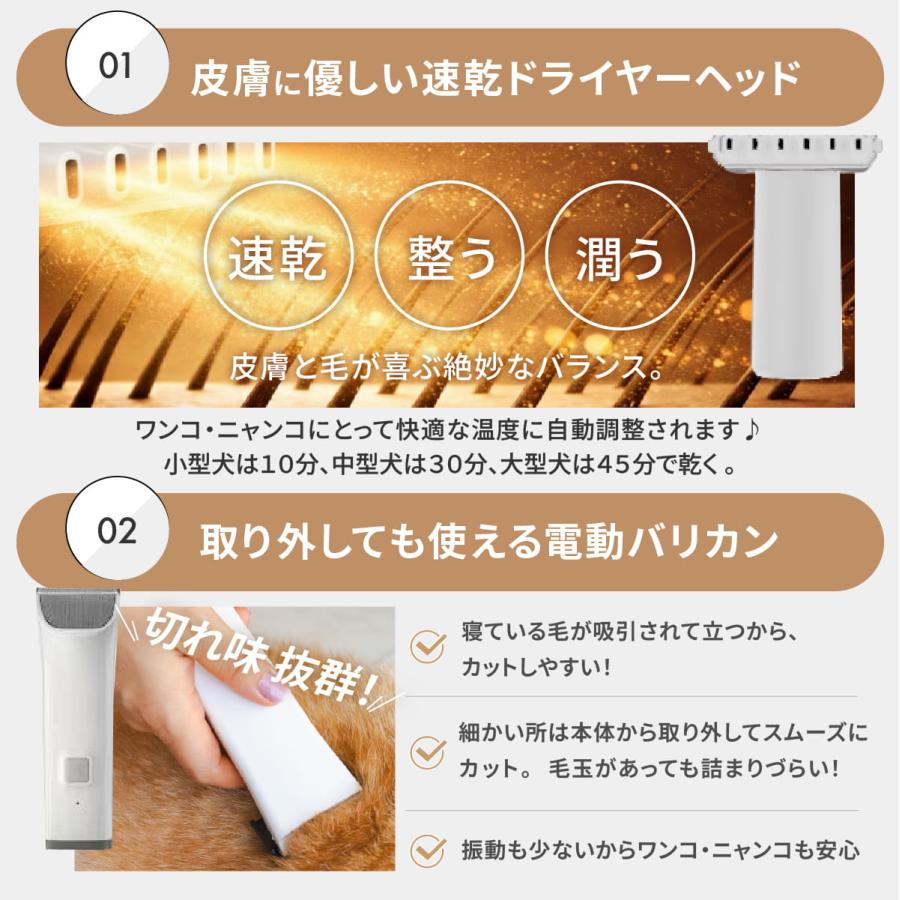 01
皮膚に優しい速乾ドライヤーヘッド

速乾
整う
潤う

皮膚と毛が喜ぶ絶妙なバランス。

ワンコ・ニャンコにとって快適な温度に自動調整されます♪
小型犬は10分、中型犬は30分、大型犬は45分で乾く。

02
取り外しても使える電動バリカン

切れ味 抜群!

寝ている毛が吸引されて立つから、カットしやすい!

細かい所は本体から取り外してスムーズにカット。 毛玉があっても詰まりづらい!

振動も少ないからワンコ・ニャンコも安心